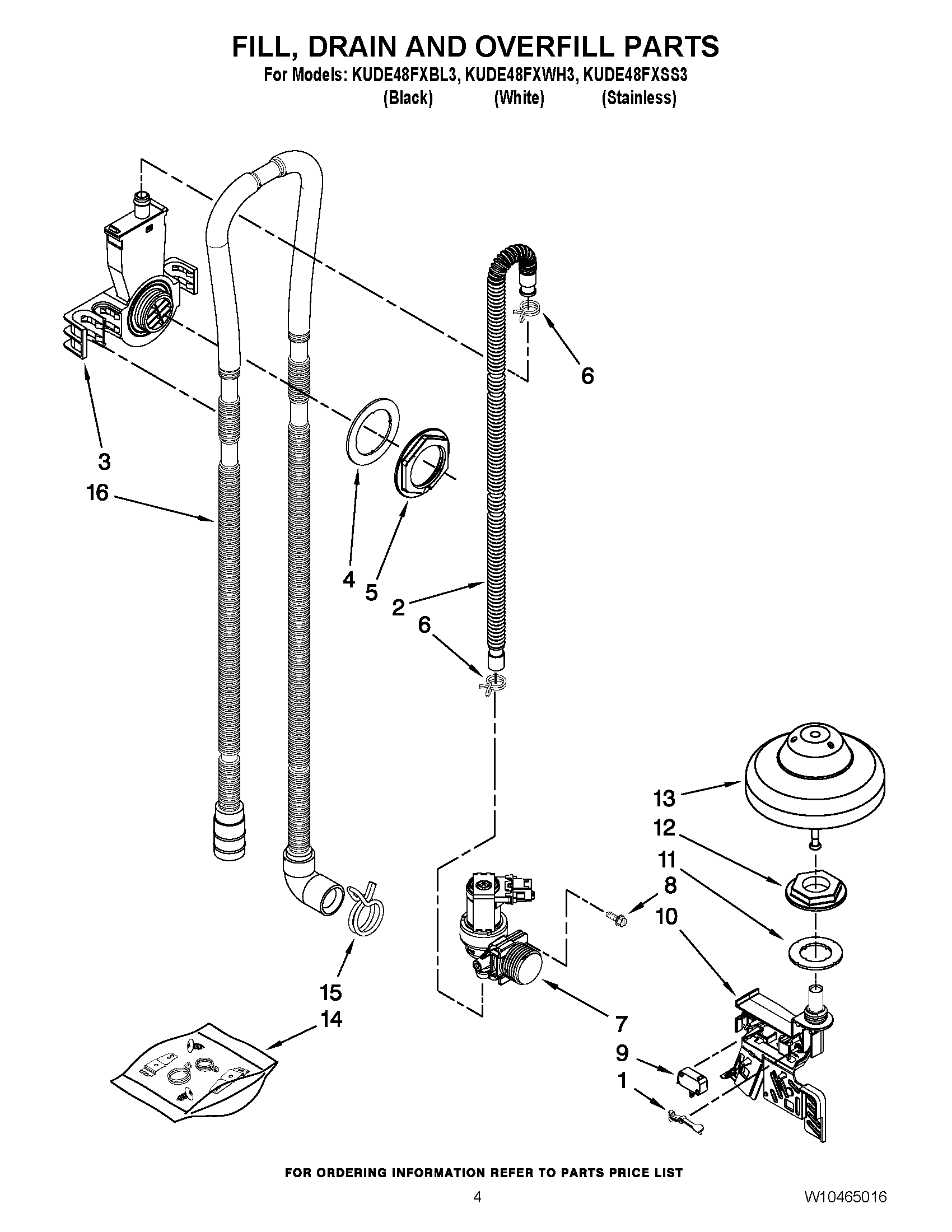 FILL, DRAIN AND OVERFILL PARTS
For Models: KUDE48FXBL3, KUDE48FXWH3, KUDE48FXSS3
(Black) (White) (Stainless)

6
3
16
4
5
2
6
13
12
11
8
10
15
14
7
9
1

FOR ORDERING INFORMATION REFER TO PARTS PRICE LIST

4

W10465016