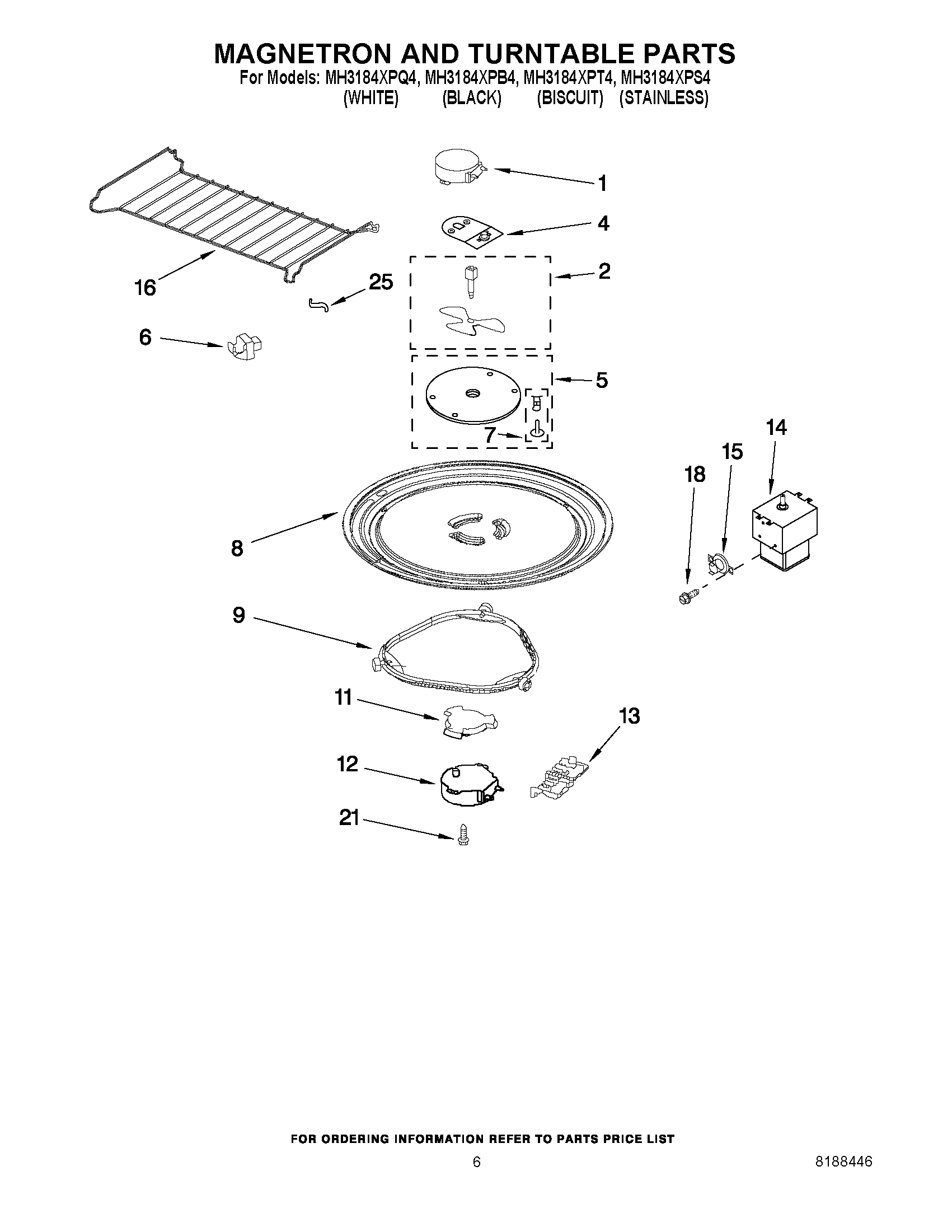 MAGNETRON AND TURNTABLE PARTS
For Models: MH3184XPQ4, MH3184XPB4, MH3184XPT4, MH3184XPS4
(WHITE) (BLACK) (BISCUIT) (STAINLESS)

1
4
2
16
25
6
5
7
14
15
18
8
9
11
13
12
21

FOR ORDERING INFORMATION REFER TO PARTS PRICE LIST

6

8188446