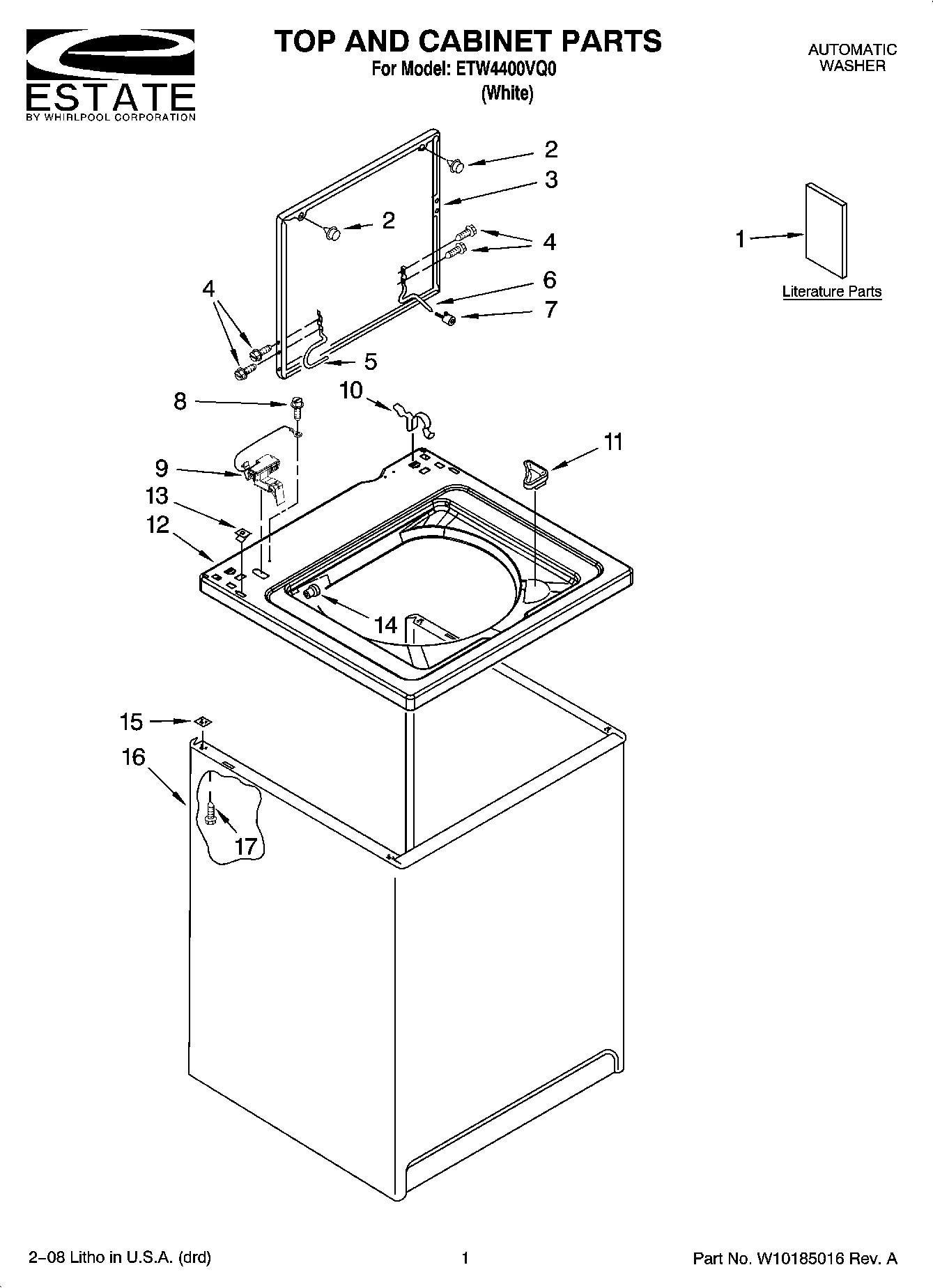 ESTATE
BY WHIRLPOOL CORPORATION

TOP AND CABINET PARTS
For Model: ETW4400VQ0
(White)

AUTOMATIC
WASHER

2
3
2
4
1
Literature Parts
4
6
7
5
8
10
11
9
13
12
14
15
16
17

2–08 Litho in U.S.A. (drd)

1

Part No. W10185016 Rev. A