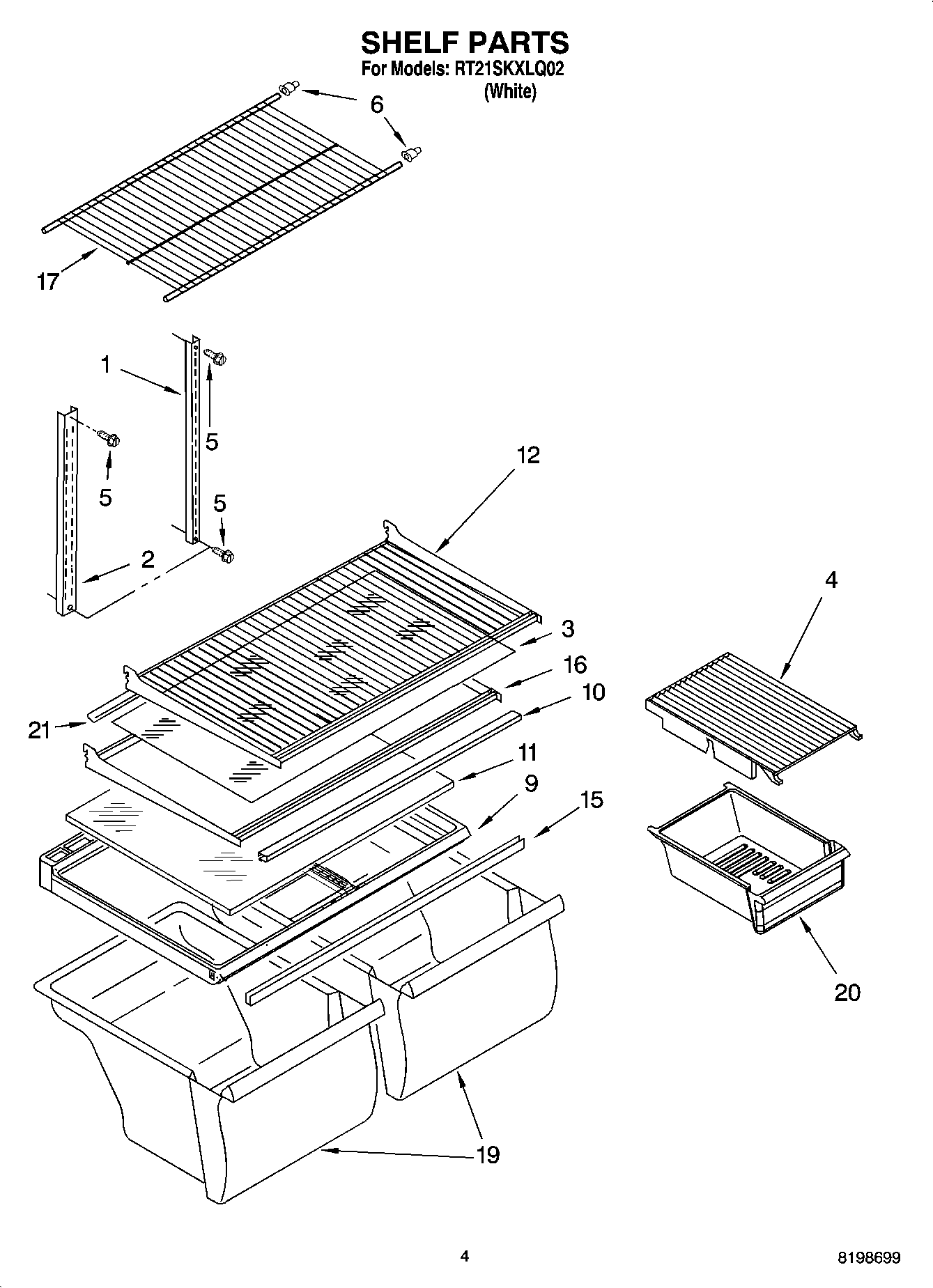 SHELF PARTS
For Models: RT21SKXLQ02
(White)

6
6
17
1
5
5
5
2
12
3
16
10
21
11
9
15
4
20
19

4

8198699