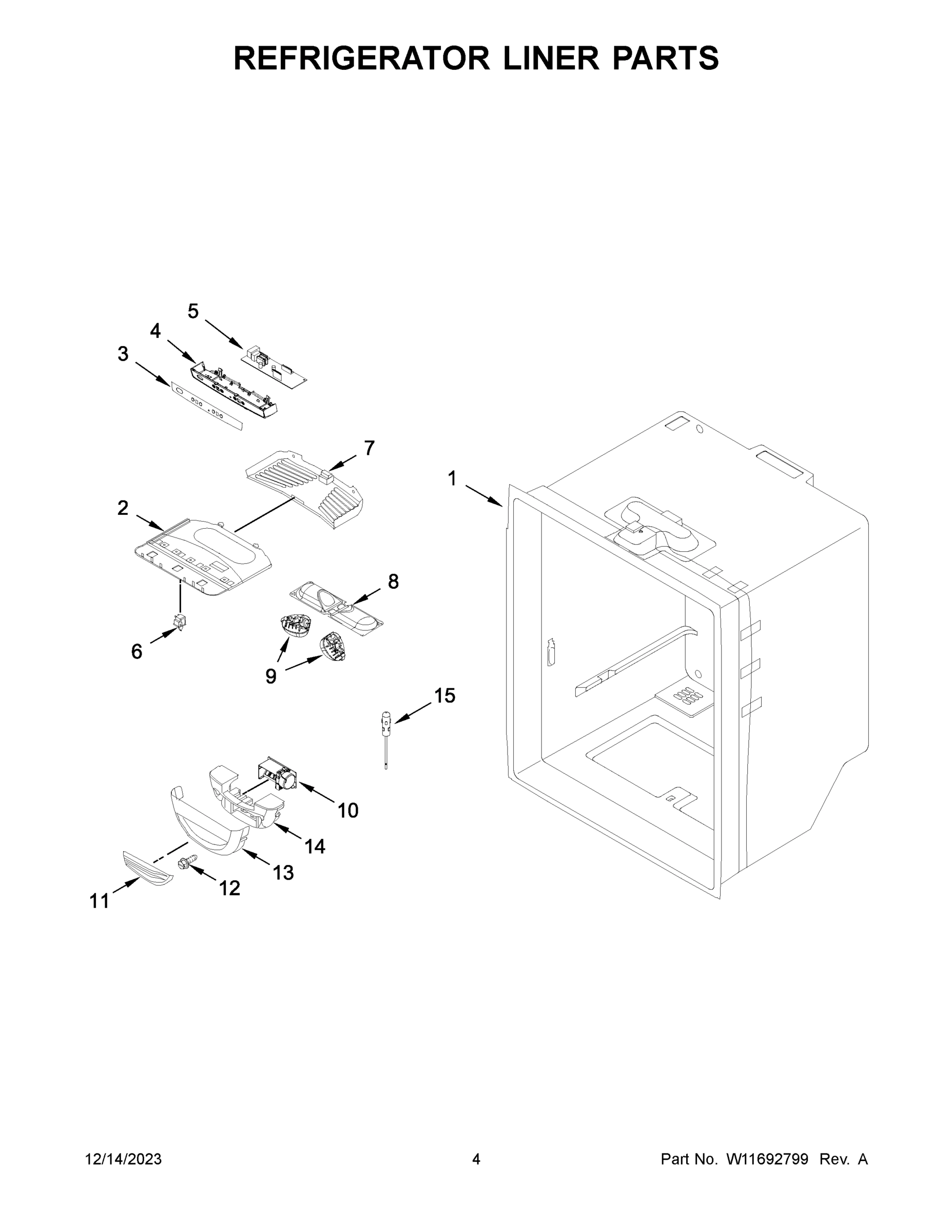 REFRIGERATOR LINER PARTS

5
4
3
7
1
2
8
6
9
15
10
14
13
12
11

12/14/2023
4
Part No. W11692799 Rev. A