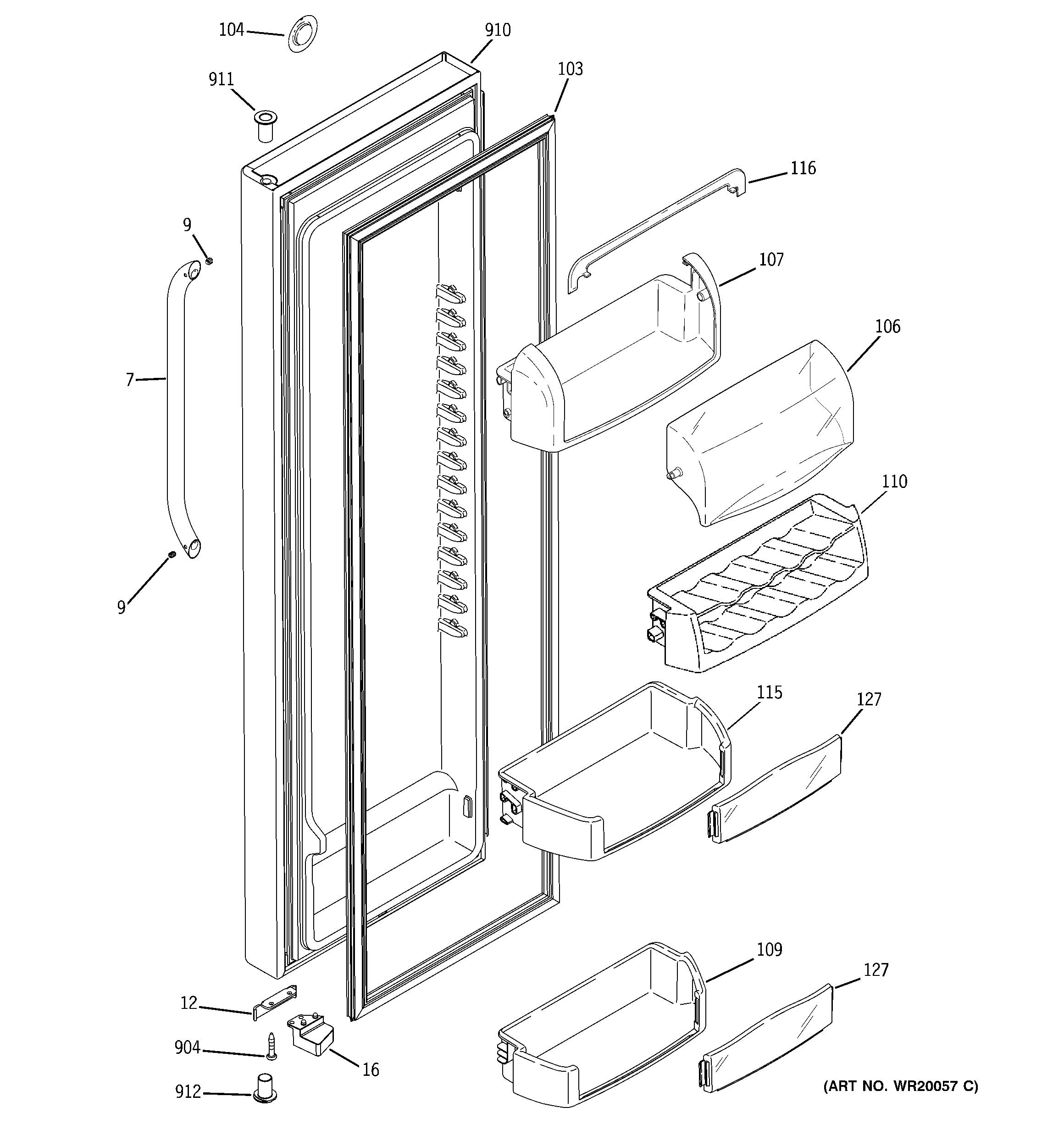 104
910
911
103
116
9
107
106
7
110
9
115
127
109
127
12
904
16
912
(ART NO. WR20057 C)