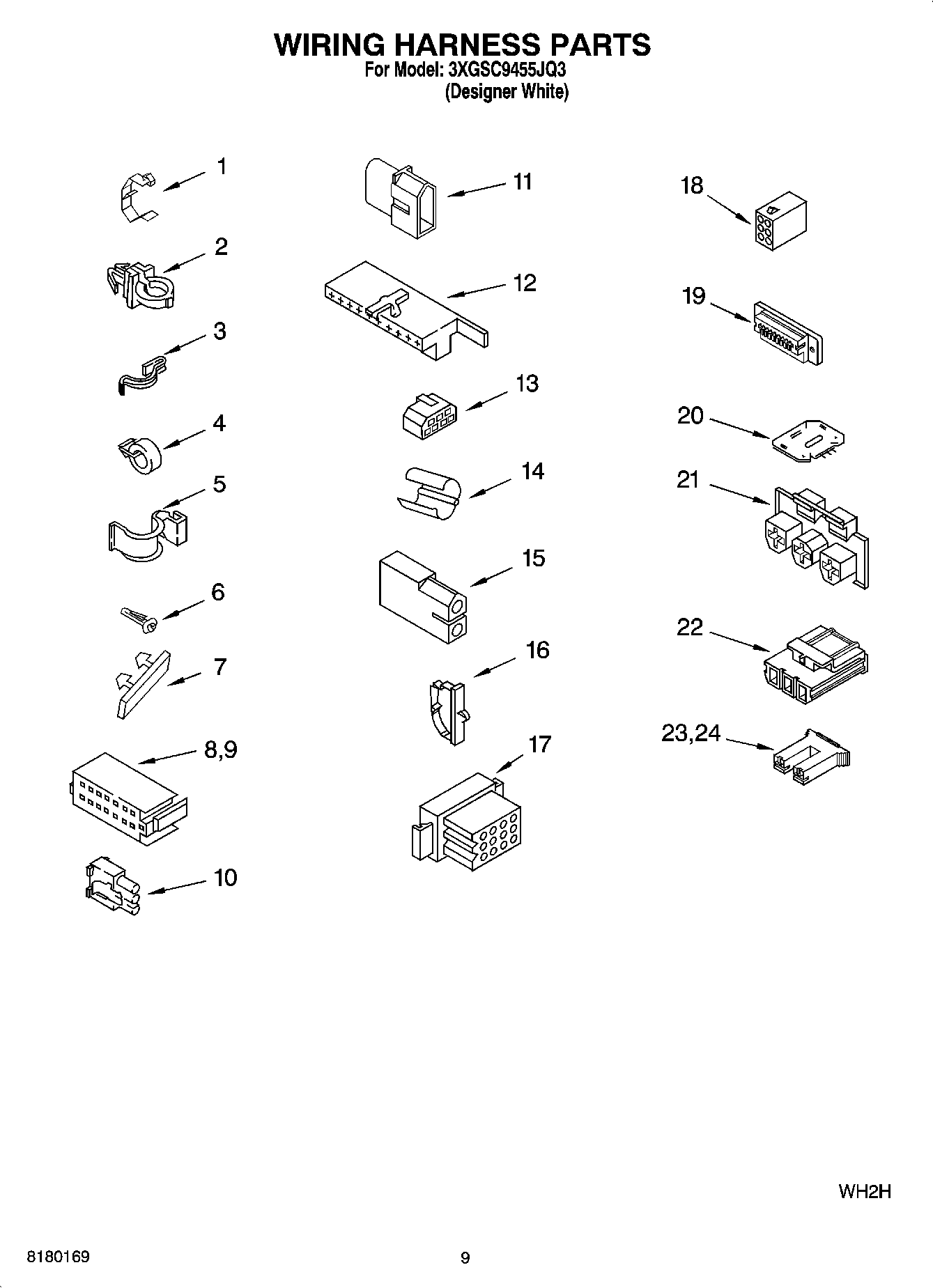 WIRING HARNESS PARTS
For Model: 3XGSC9455JQ3
(Designer White)

1

2

3

4

5

6

7

8,9

10

11

12

13

14

15

16

17

18

19

20

21

22

23,24

WH2H

8180169

9