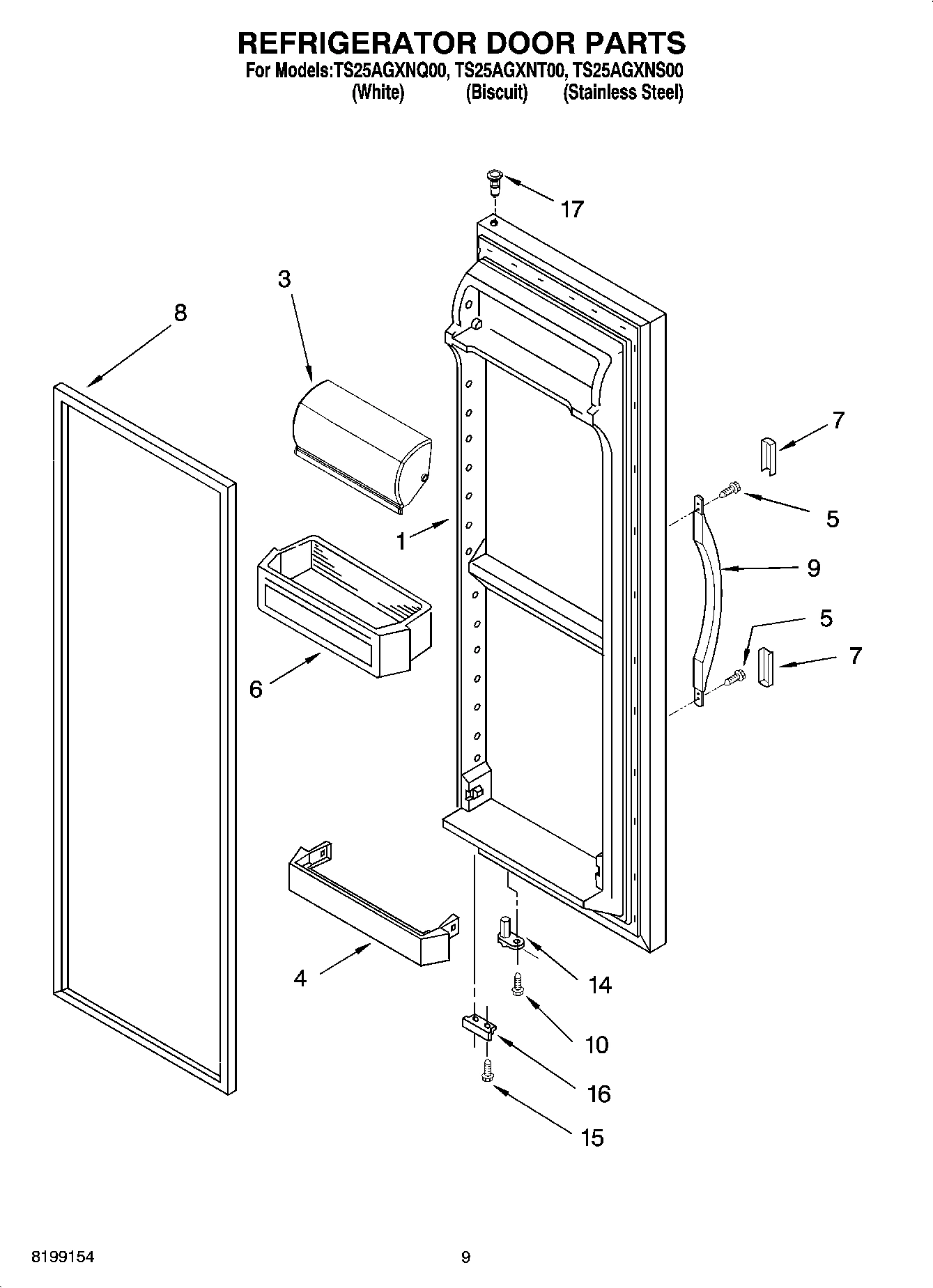 REFRIGERATOR DOOR PARTS
For Models:TS25AGXNQ00, TS25AGXNT00, TS25AGXNS00
(White) (Biscuit) (Stainless Steel)

17
3
8
7
5
1
9
5
7
6
4
14
10
16
15

8199154
9