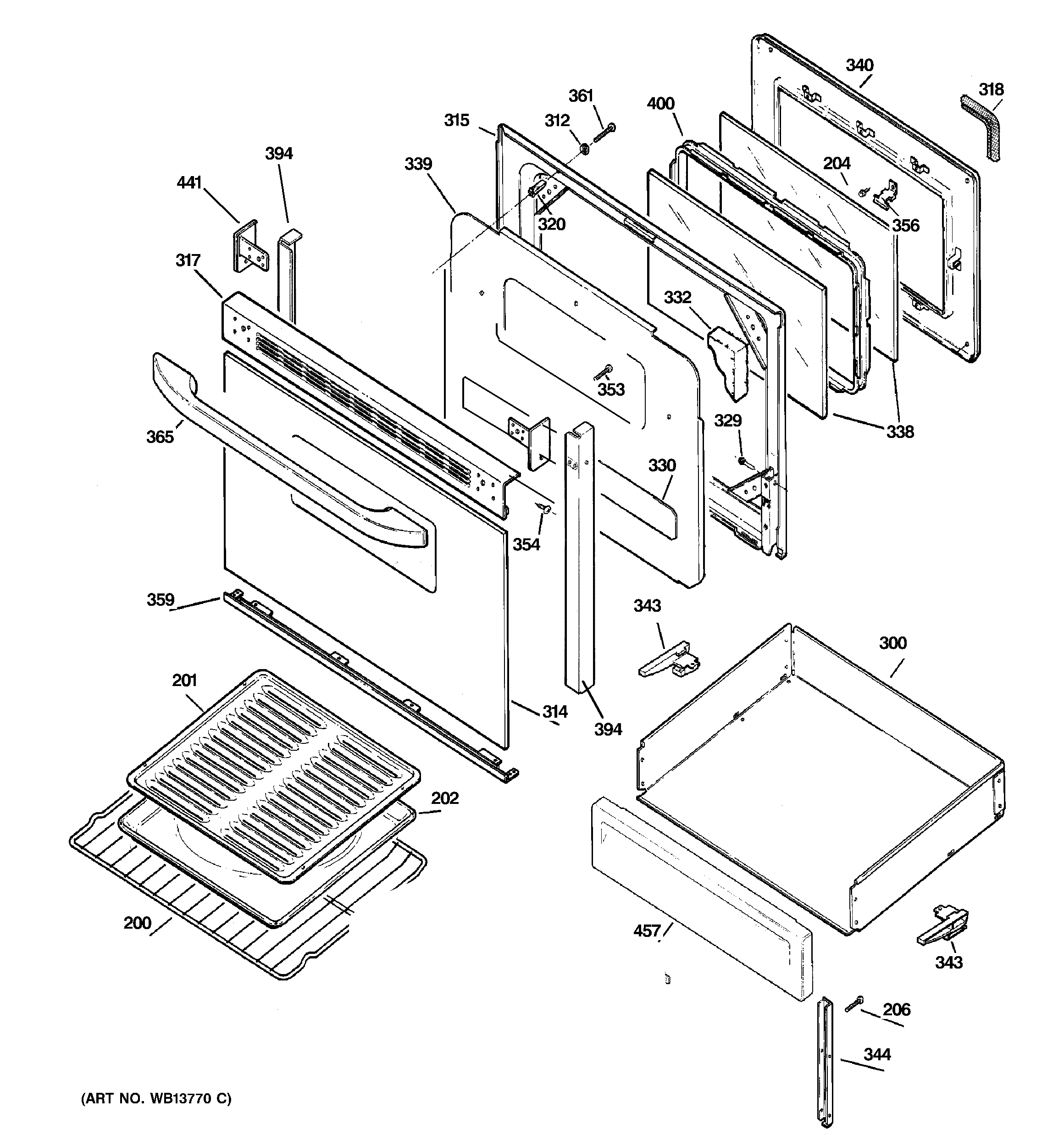 340
318
361
400
315
312
204
394
339
441
320
356
317
332
353
365
329
338
330
354
359
343
300
201
314
394
202
200
457
343
206
344
(ART NO. WB13770 C)