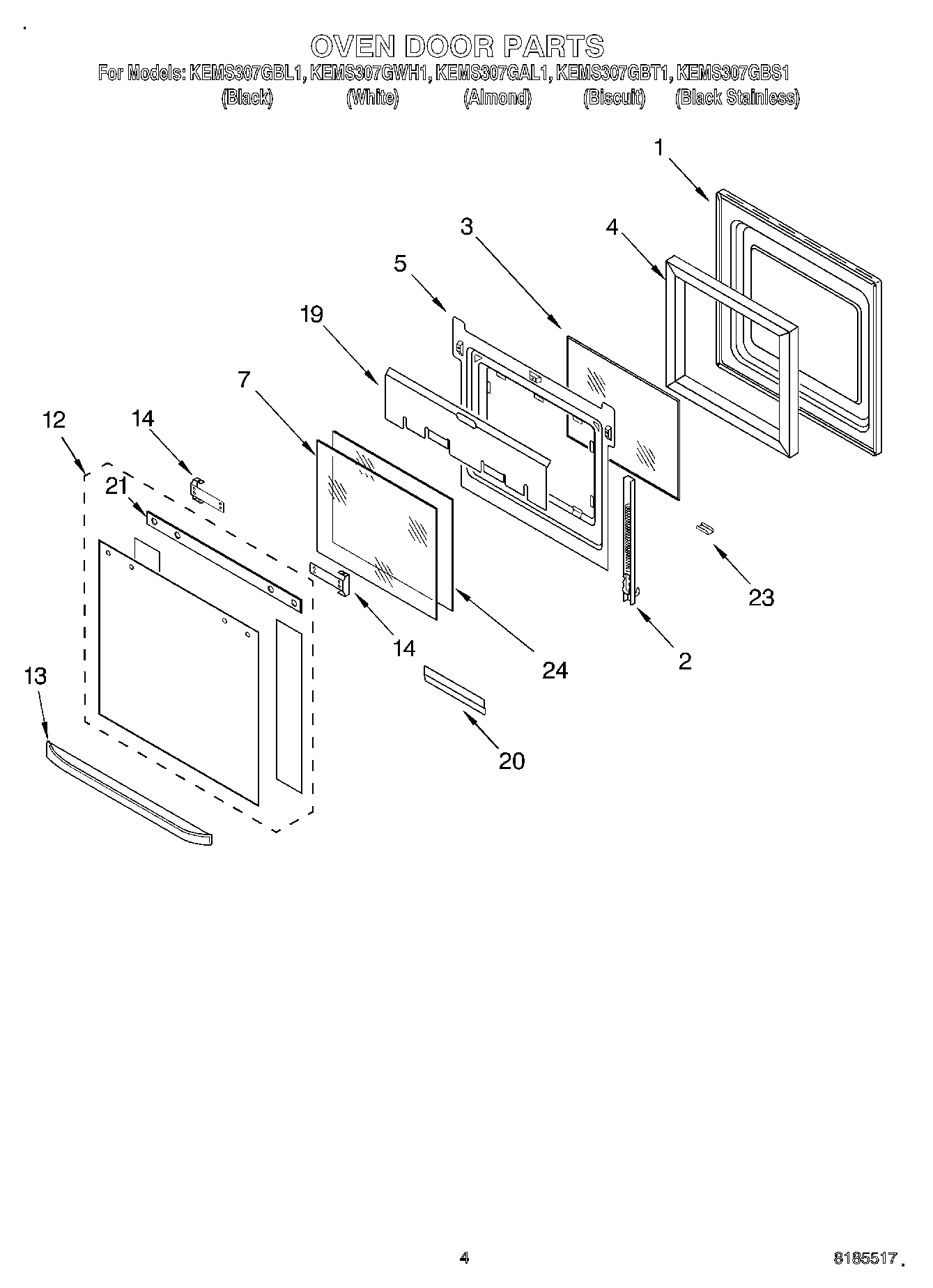 OVEN DOOR PARTS

For Models: KEMS307GBL1, KEMS307GWH1, KEMS307GAL1, KEMS307GBT1, KEMS307GBS1
(Black) (White) (Almond) (Biscuit) (Black Stainless)

1
3
4
5
19
7
12
14
21
23
14
24
2
13
20

4

8185517