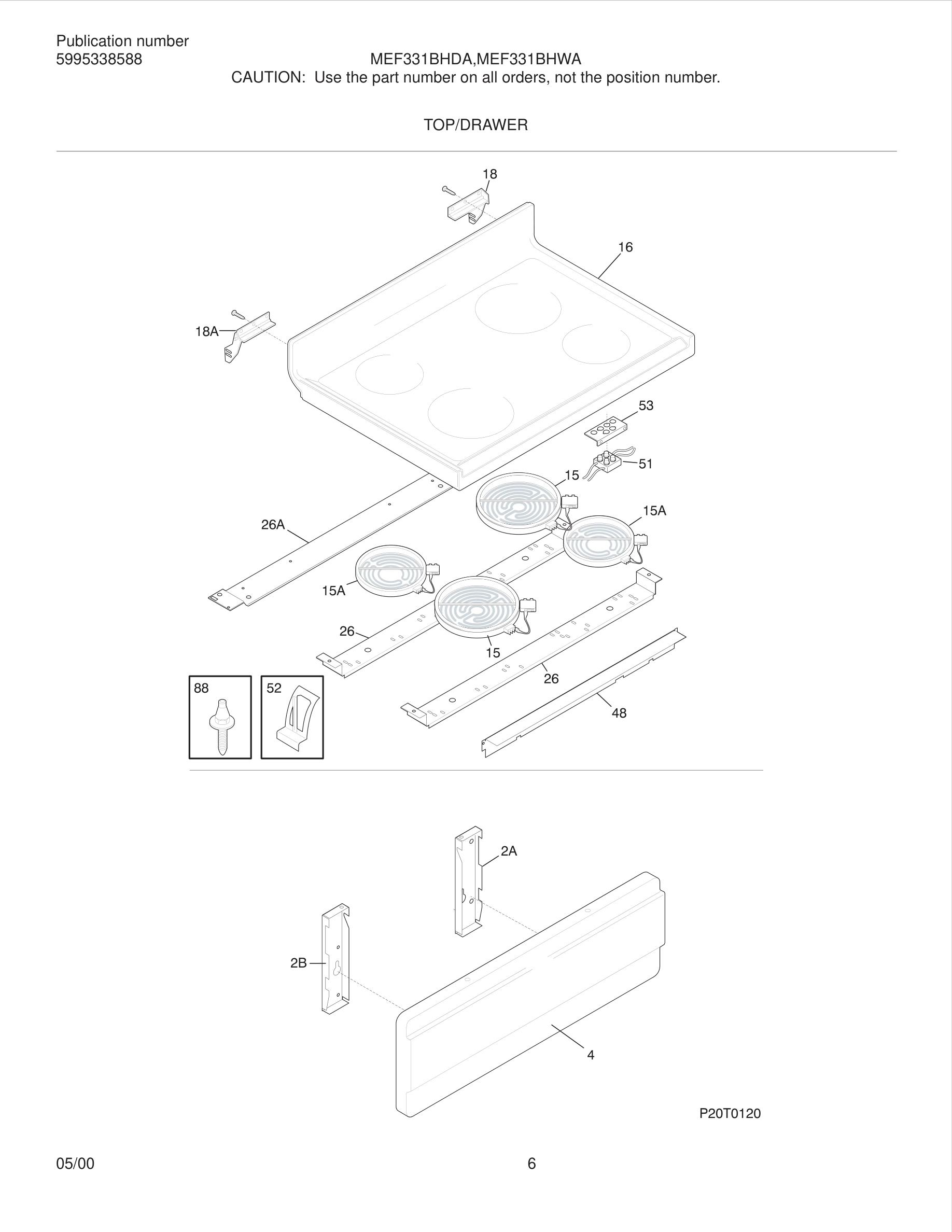 Publication number
5995338588

MEF331BHDA,MEF331BHWA
CAUTION: Use the part number on all orders, not the position number.

TOP/DRAWER

18
16
18A
53
51
15
15A
26A
15A
26
15
26
48
88
52

2A
2B
4

P20T0120

05/00

6