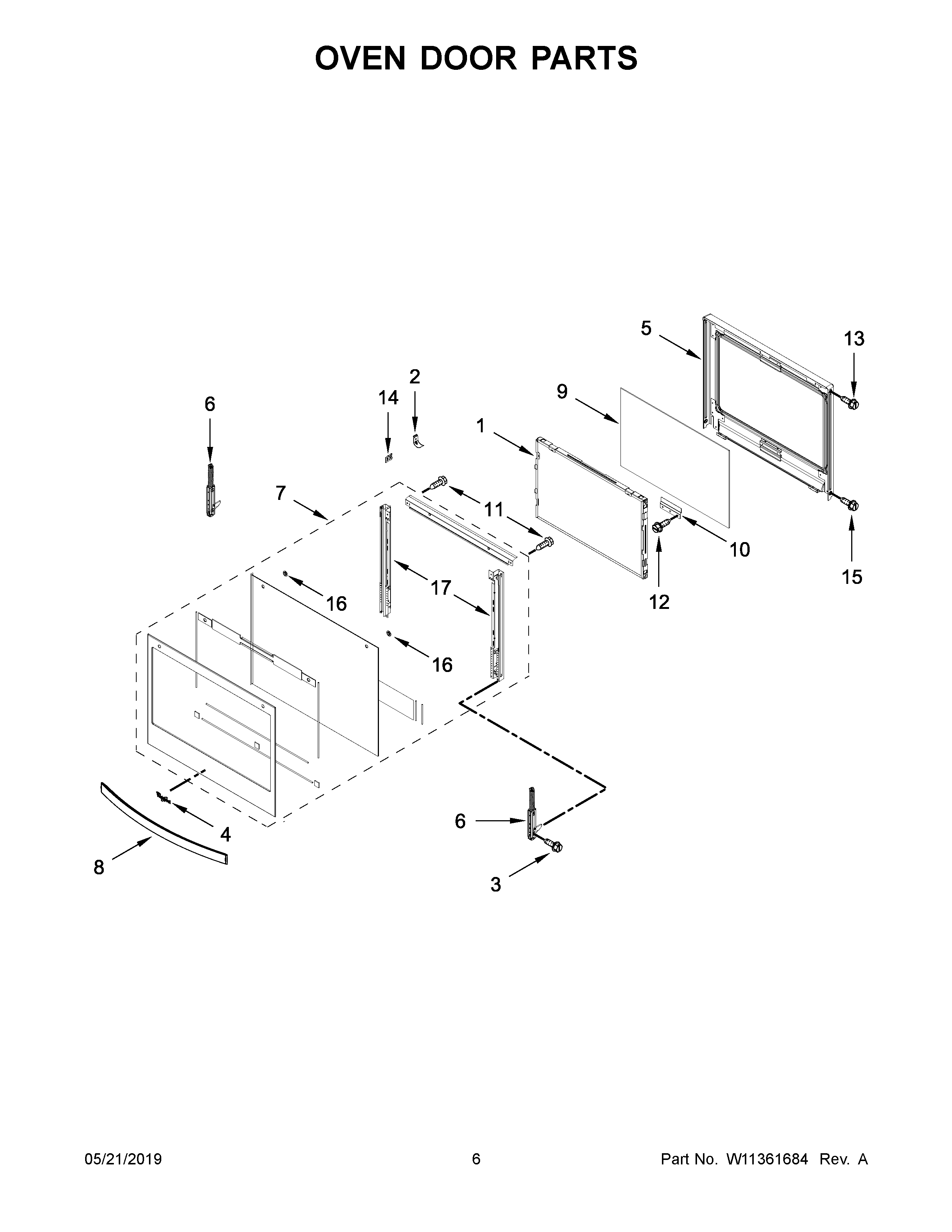 OVEN DOOR PARTS

5
13
2
9
14
6
1
7
11
10
15
12
17
16
16
6
4
8
3

05/21/2019
6
Part No. W11361684 Rev. A