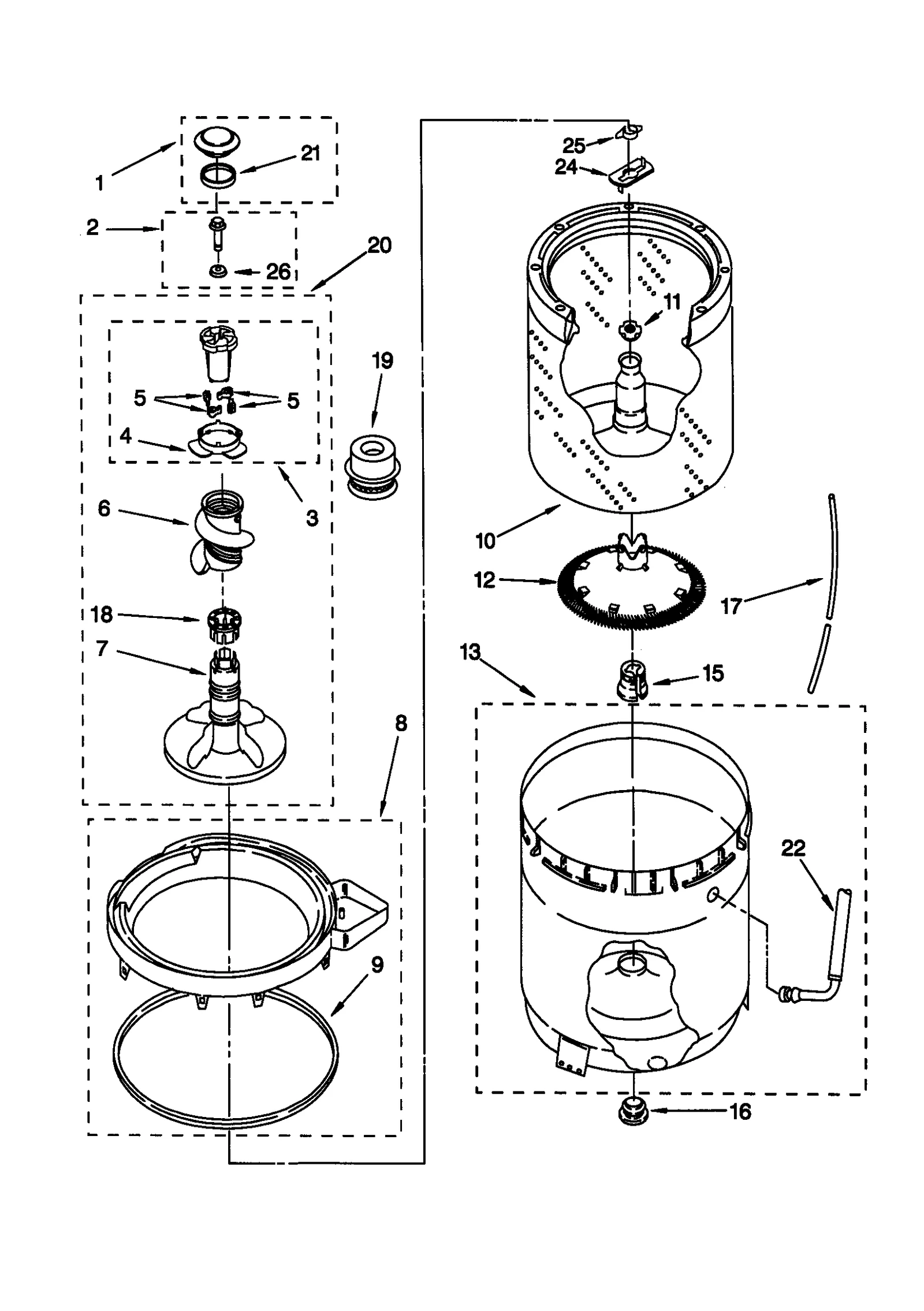 1
21
2
26
20
5
5
4
3
19
6
18
7
8
9
25
24
11
10
12
17
13
15
22
16