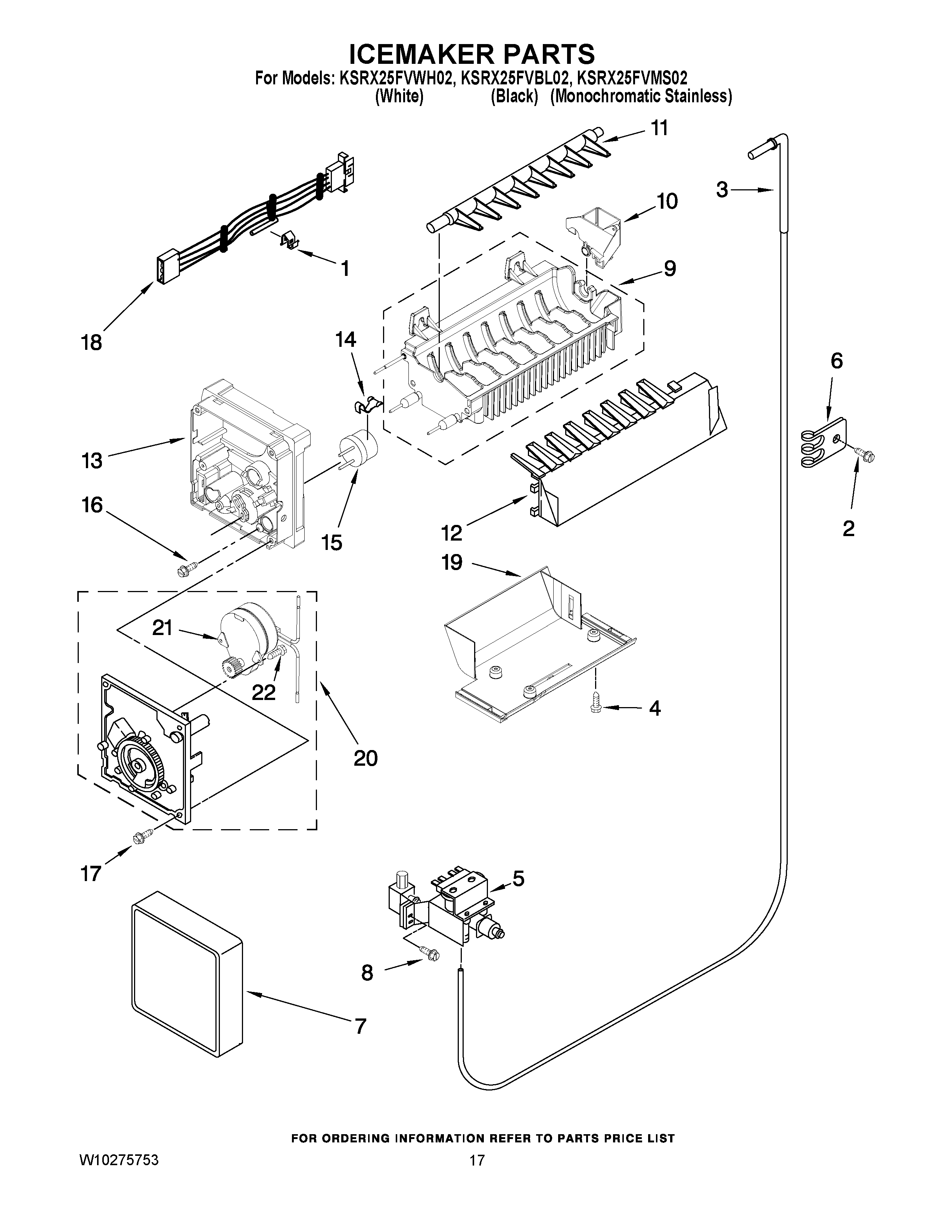 ICEMAKER PARTS
For Models: KSRX25FVWH02, KSRX25FVBL02, KSRX25FVMS02
(White) (Black) (Monochromatic Stainless)

11
3
10
1
9
18
14
6
13
16
15
12
2
19
21
22
4
20
17
5
8
7

FOR ORDERING INFORMATION REFER TO PARTS PRICE LIST
W10275753
17