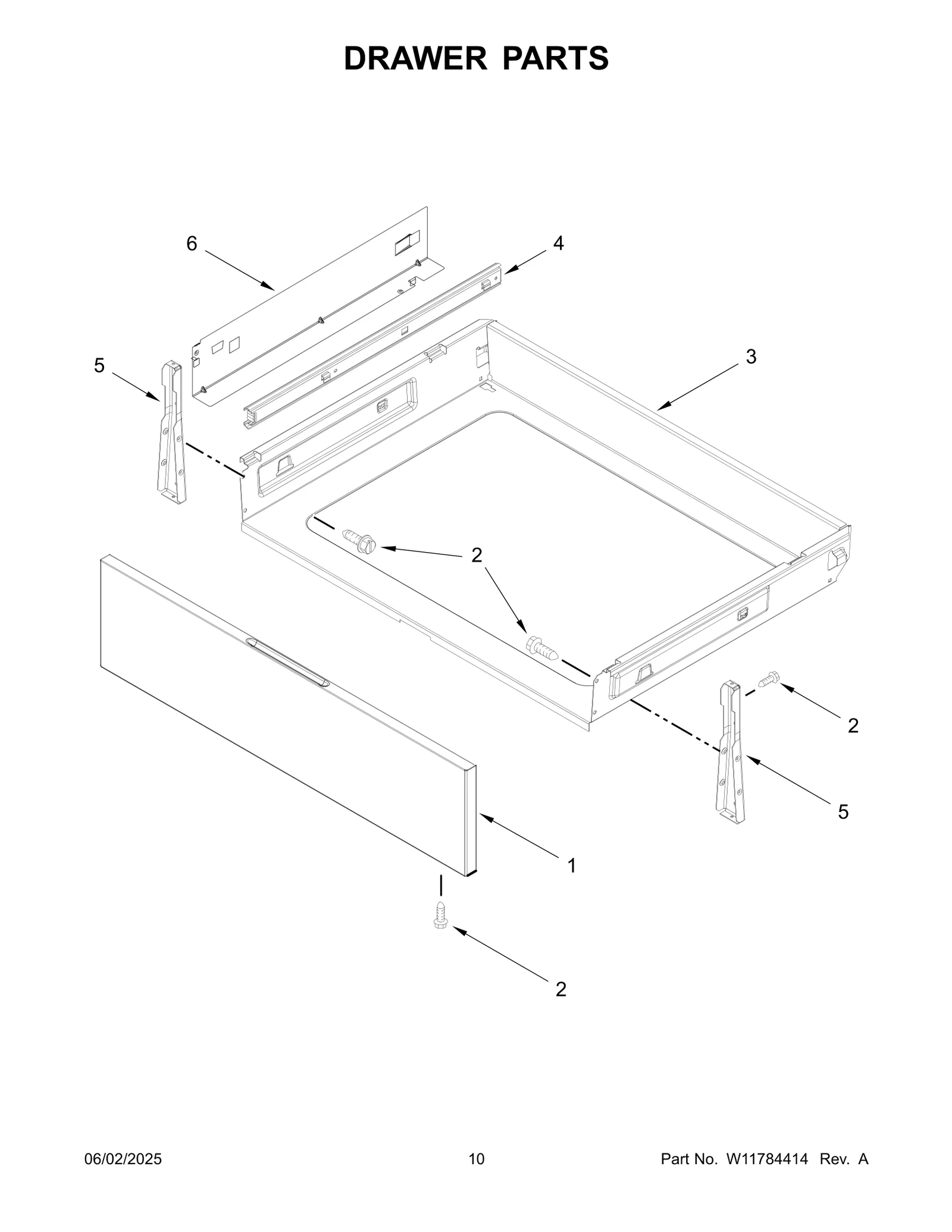 DRAWER PARTS

6

4

5

3

2

2

5

1

2

06/02/2025

10

Part No. W11784414 Rev. A