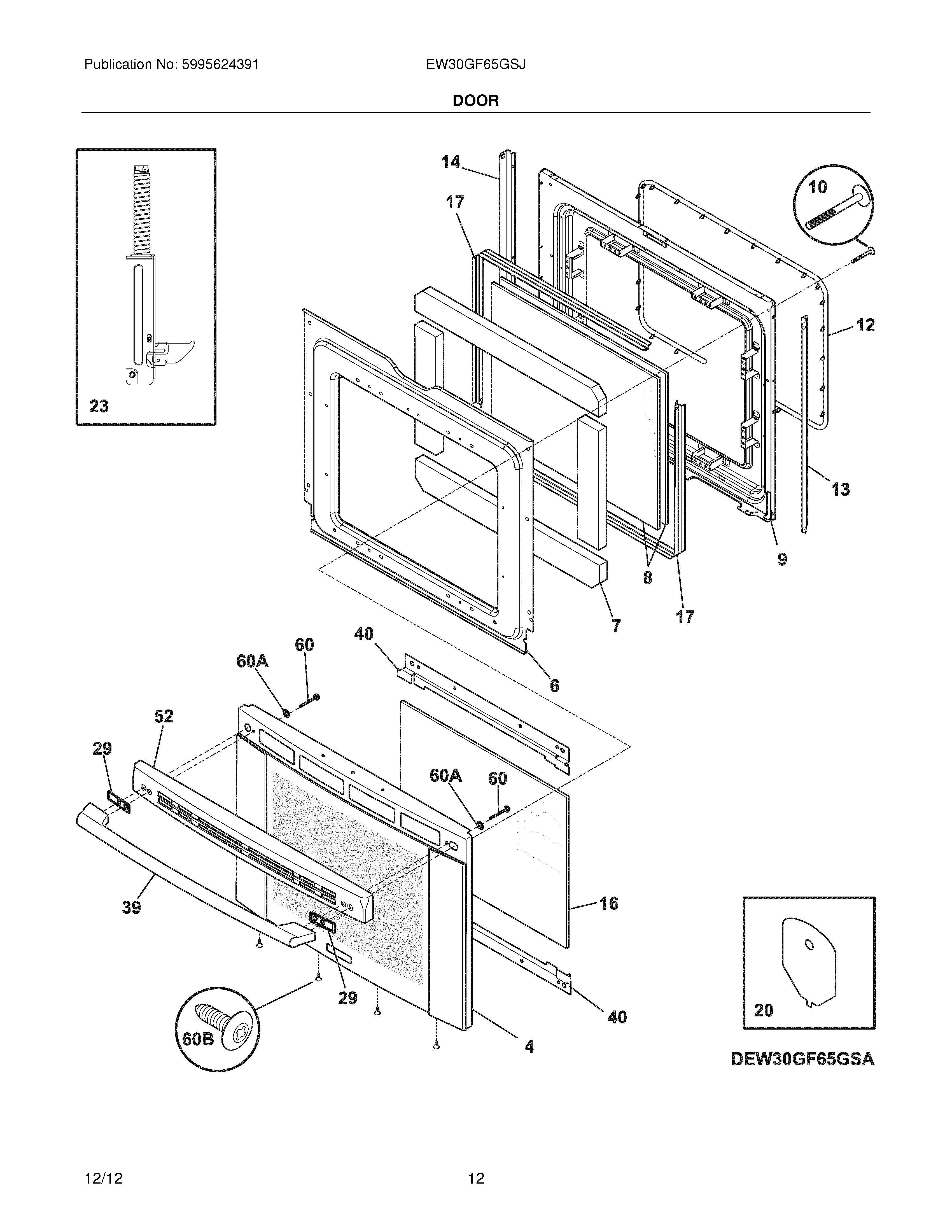 Publication No: 5995624391

EW30GF65GSJ

DOOR

23

14

17

10

12

13

9

8

17

7

6

40

60

60A

52

29

60A

60

39

16

29

40

4

60B

20

DEW30GF65GSA

12/12

12