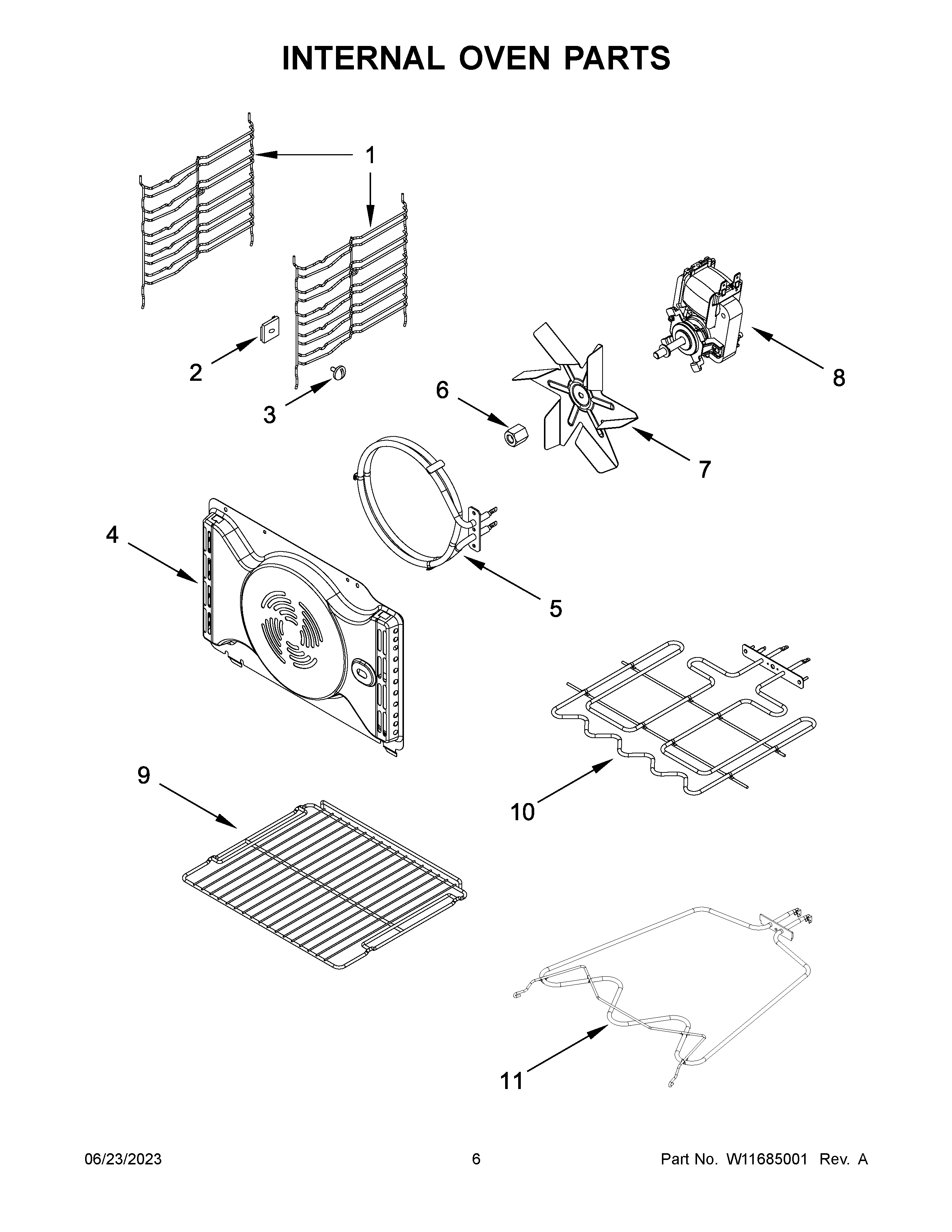 INTERNAL OVEN PARTS

1

2

3

6

8

7

4

5

9

10

11

06/23/2023 6 Part No. W11685001 Rev. A