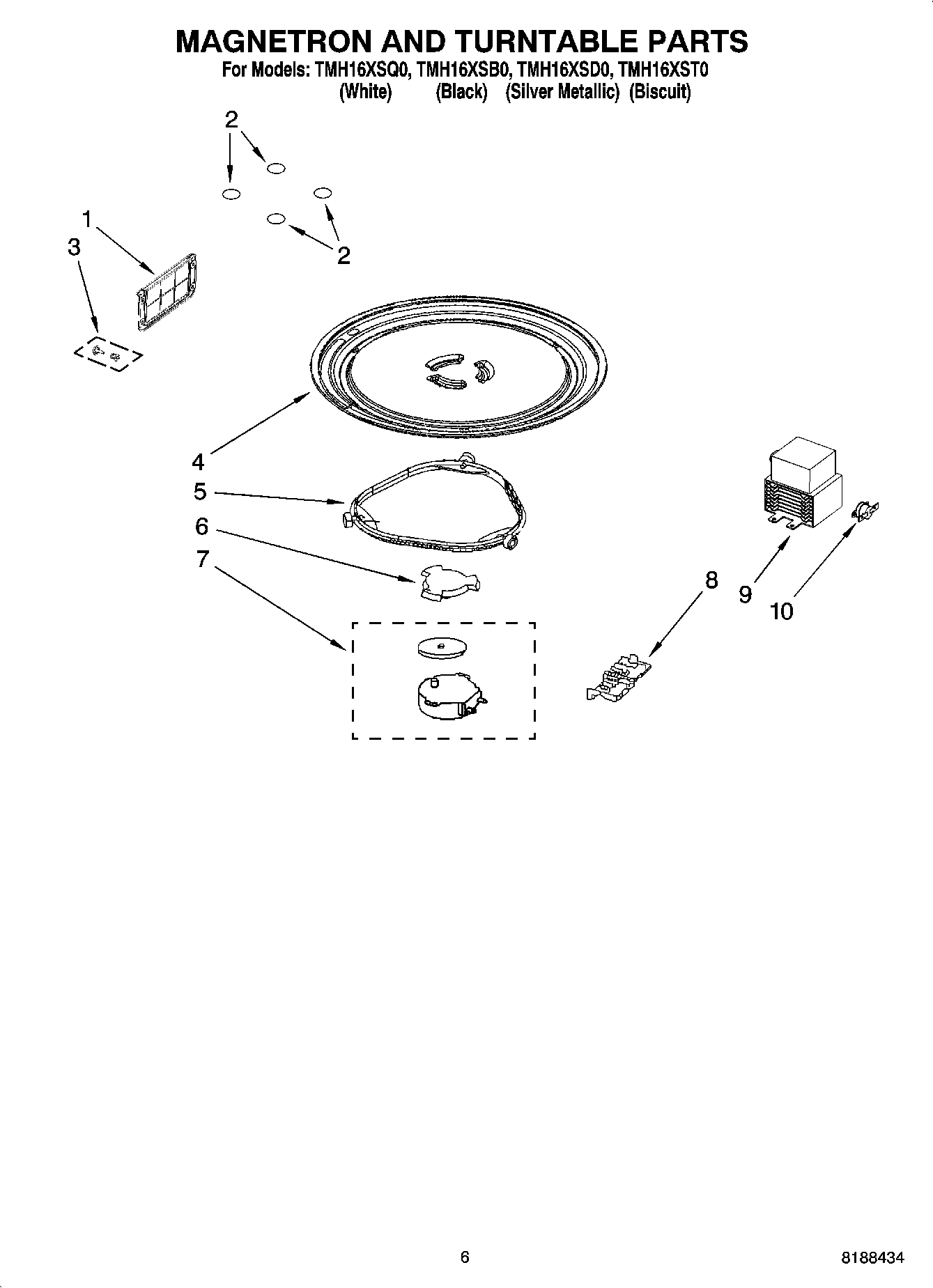 MAGNETRON AND TURNTABLE PARTS

For Models: TMH16XSQ0, TMH16XSB0, TMH16XSD0, TMH16XST0
(White) (Black) (Silver Metallic) (Biscuit)

2

1

3

2

4

5

6

7

8

9

10

6

8188434