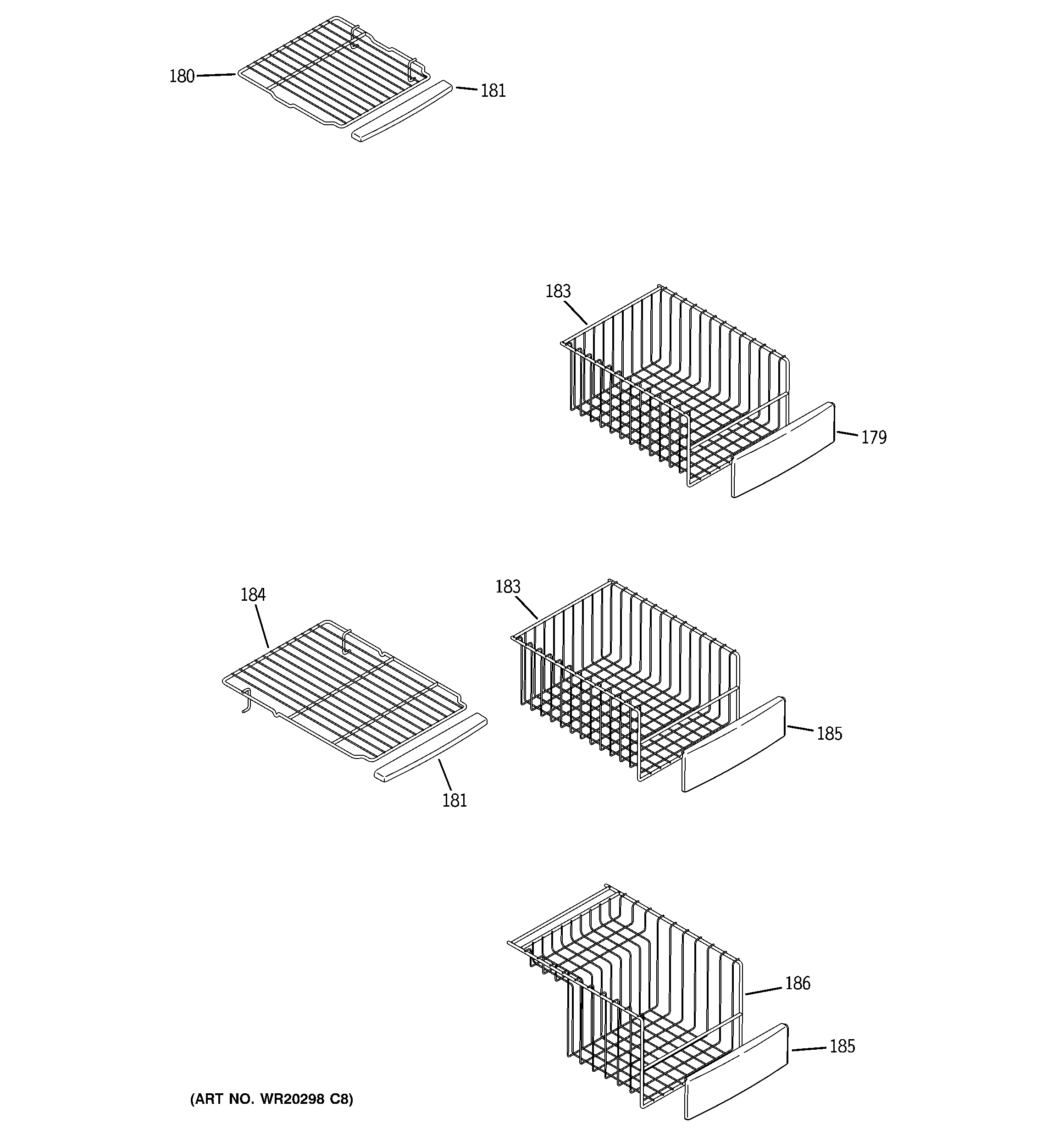 180
181
183
179
184
183
185
181
186
185
(ART NO. WR20298 C8)