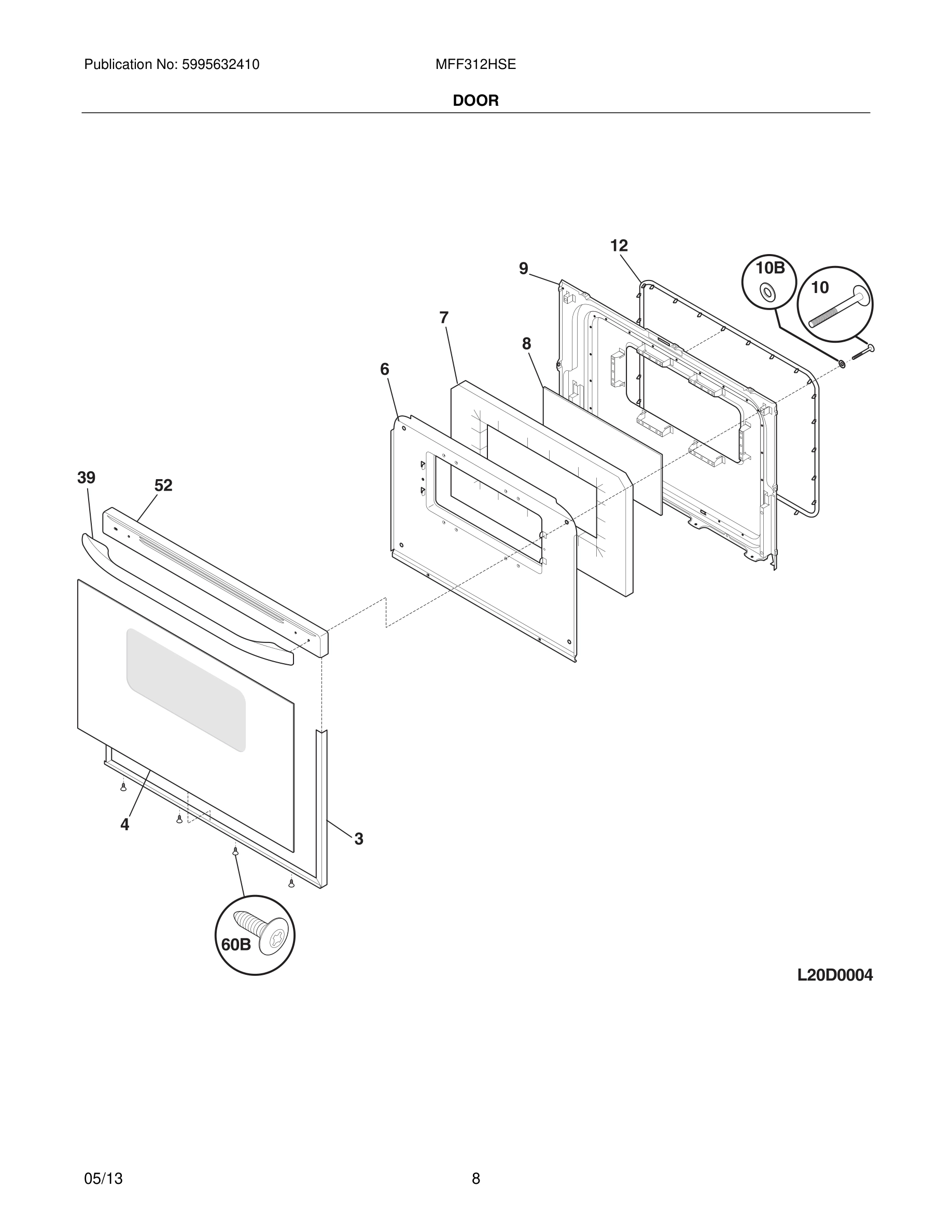 Publication No: 5995632410

MFF312HSE

DOOR

12

9

10B

10

7

8

6

39

52

4

3

60B

L20D0004

05/13

8