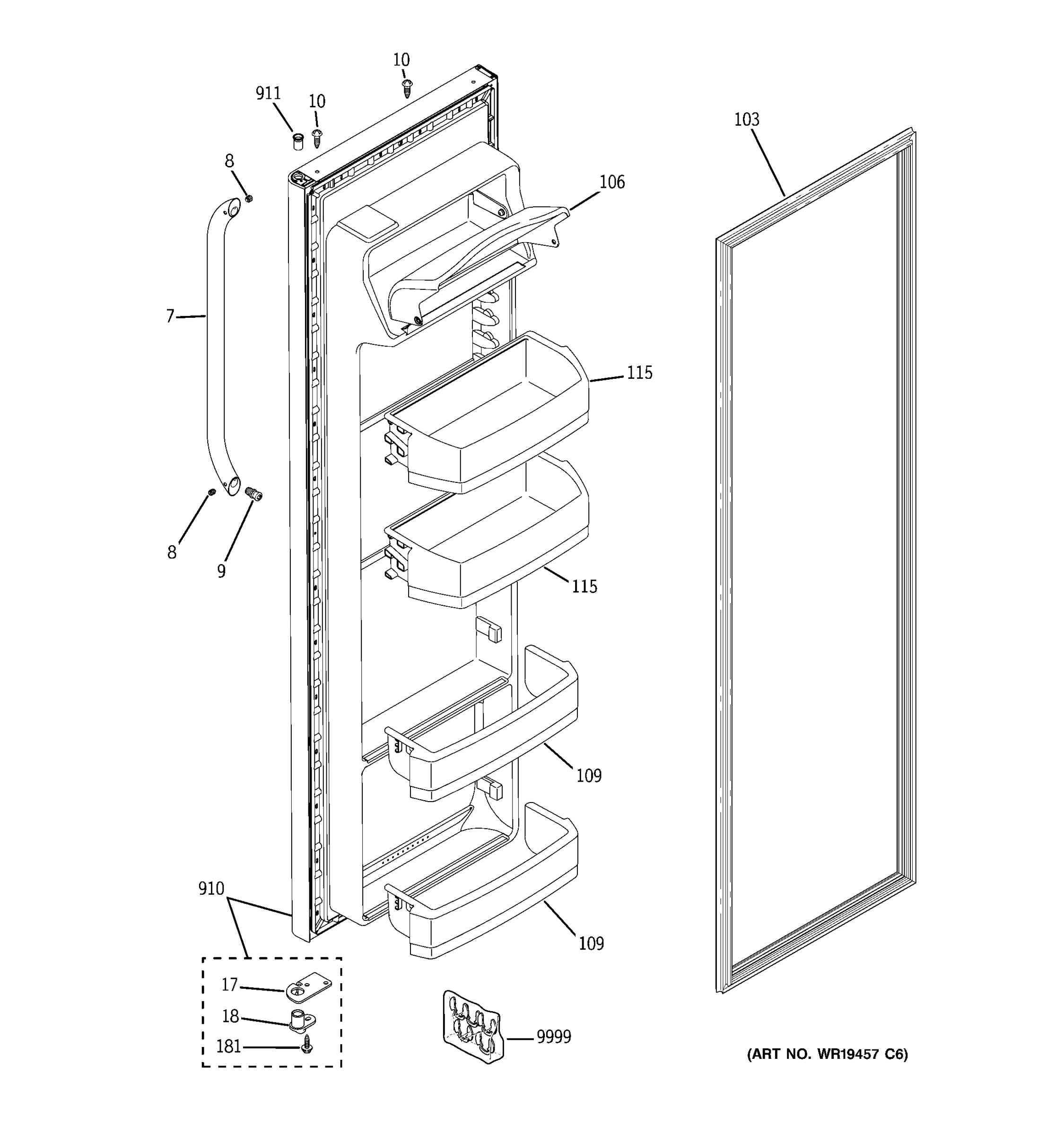 10
911
10
103
8
106
7
115
8
9
115
109
910
109
17
18
181
9999
(ART NO. WR19457 C6)