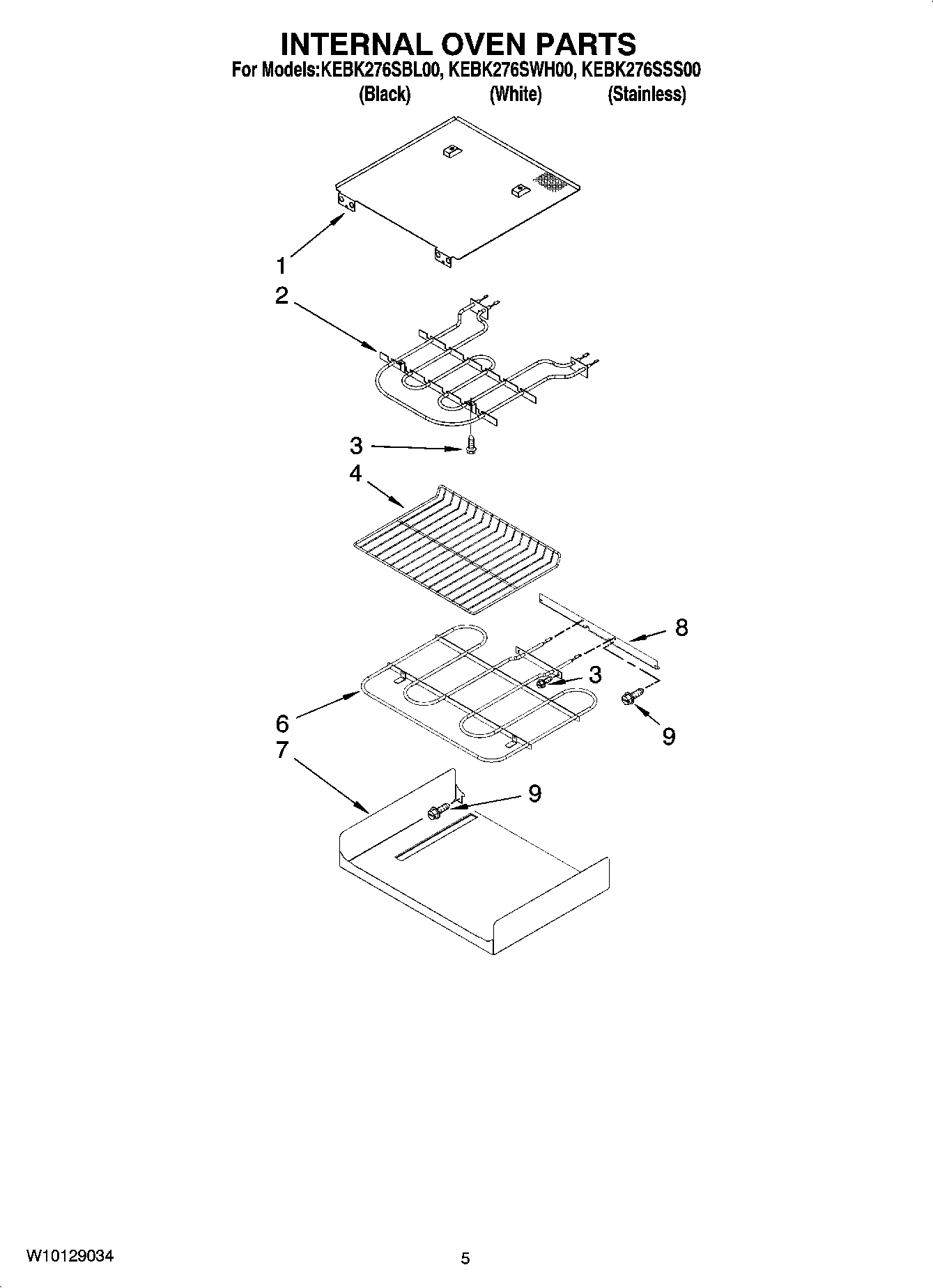 INTERNAL OVEN PARTS
For Models:KEBK276SBL00, KEBK276SWH00, KEBK276SSS00
(Black) (White) (Stainless)

1
2
3
4
8
3
6
9
7
9

W10129034
5