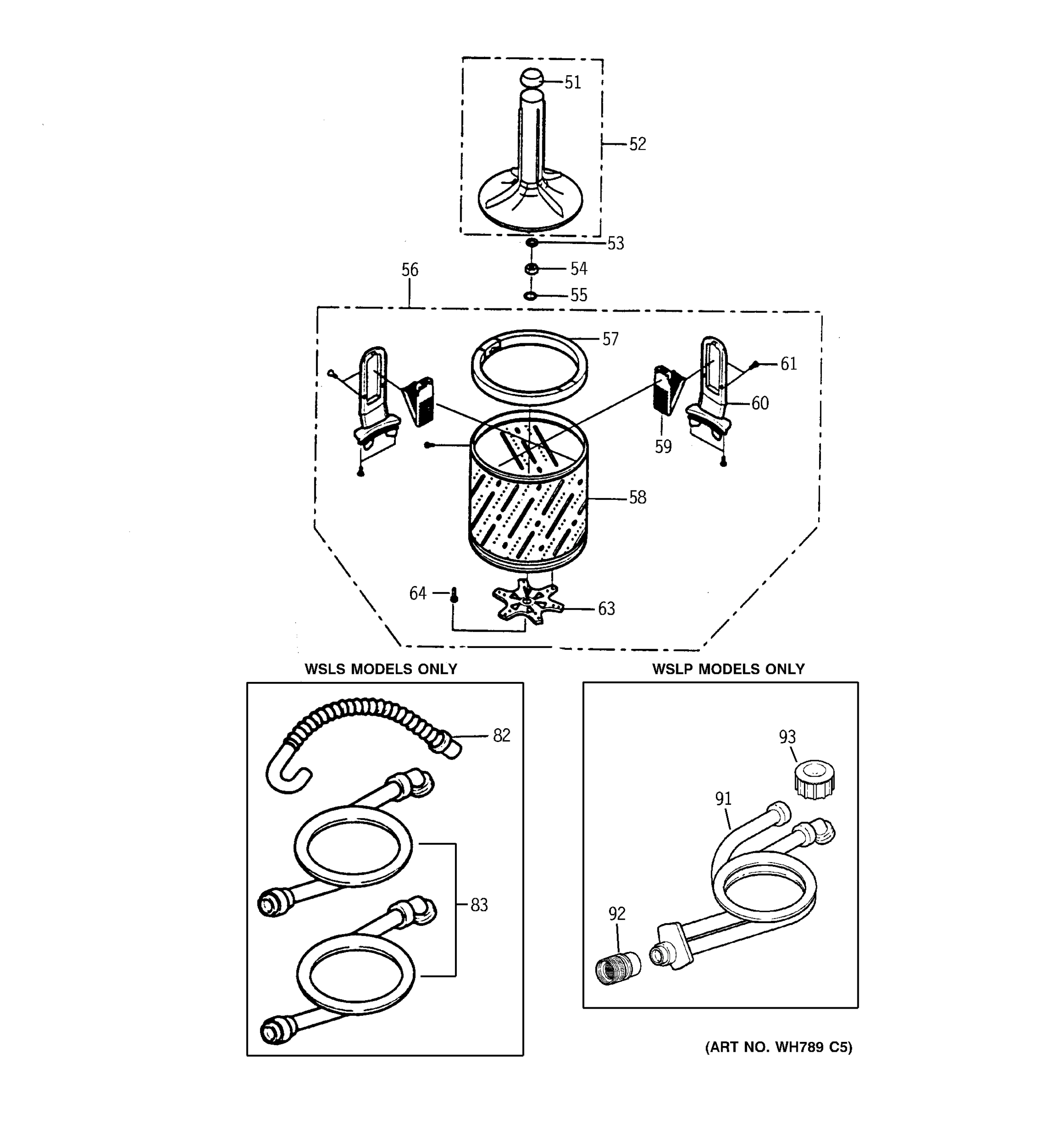 51
52
53
54
55
56
57
61
60
59
58
64
63

WSLS MODELS ONLY
82
83

WSLP MODELS ONLY
93
91
92

(ART NO. WH789 C5)