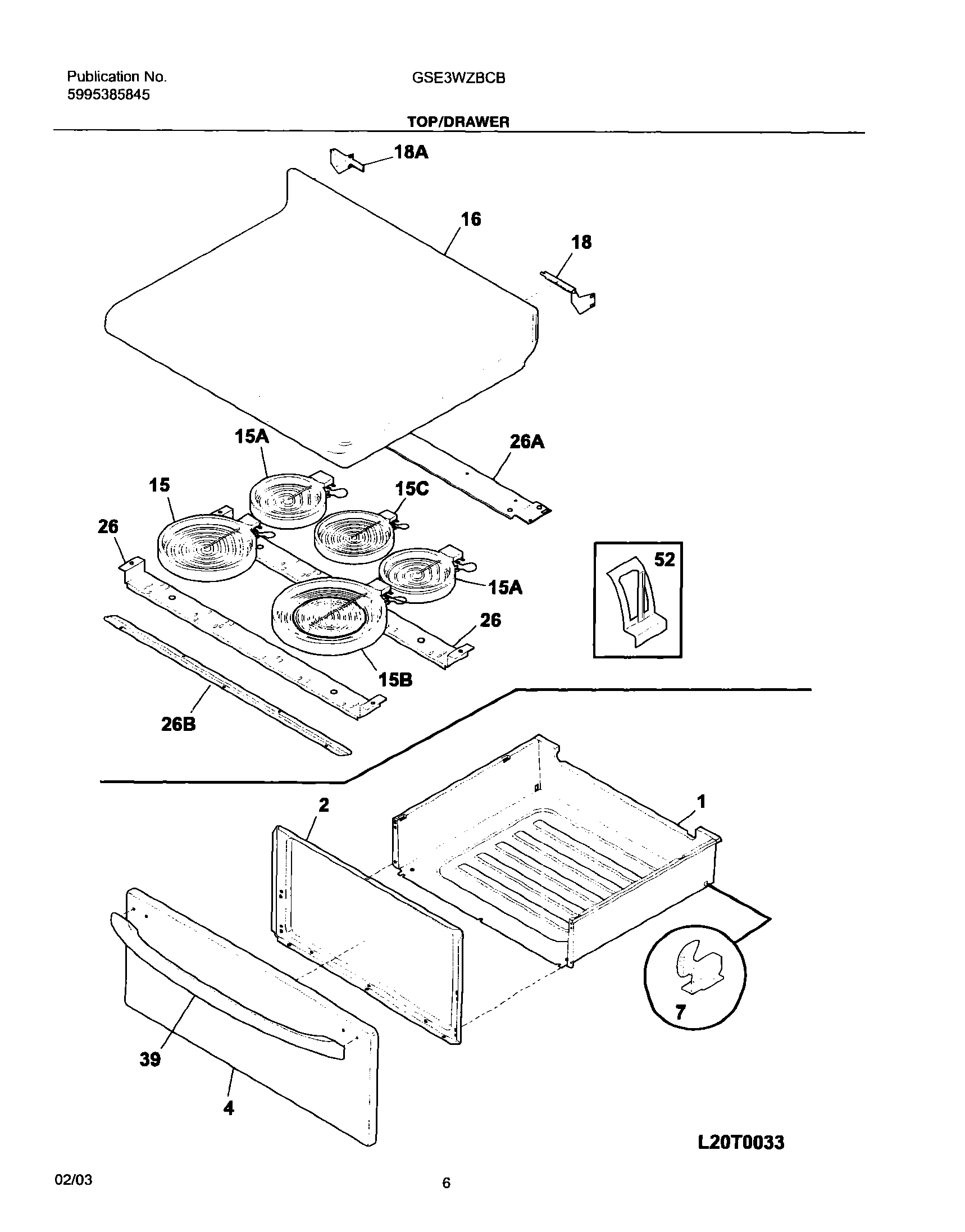 Publication No.
5995385845

GSE3WZBCB

TOP/DRAWER

18A
16
18
15A
26A
15
15C
26
52
15A
26
15B
26B
2
1
7
39
4
L20T0033

02/03

6