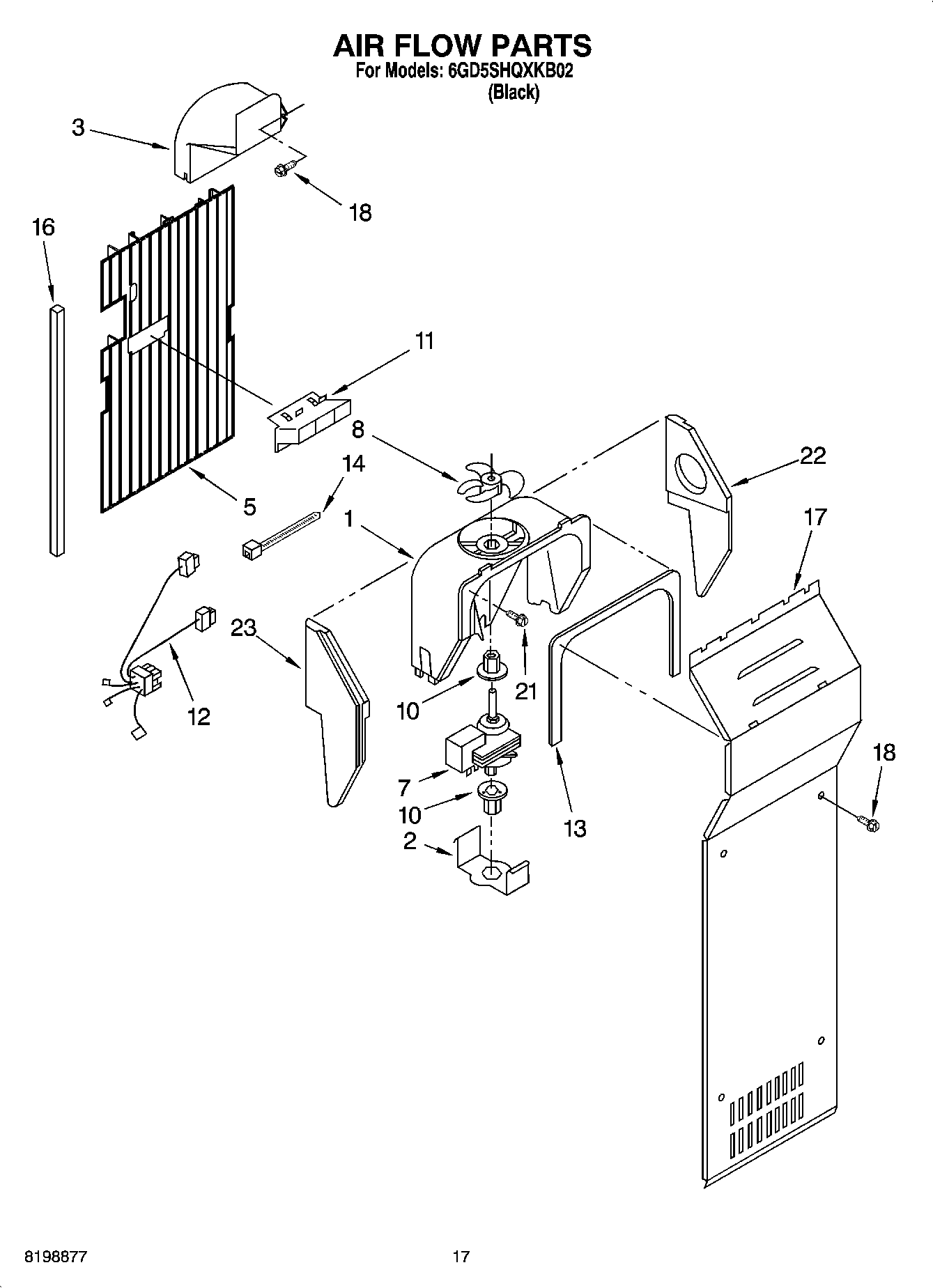 AIR FLOW PARTS
For Models: 6GD5SHQXKB02
(Black)

3
18
16
11
8
22
14
5
1
17
23
21
12
10
7
10
13
18
2

8198877
17