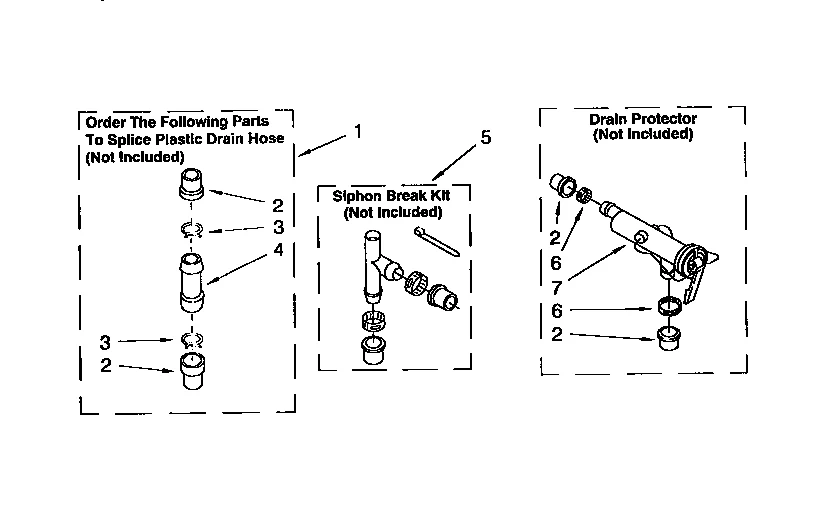 Order The Following Parts To Splice Plastic Drain Hose (Not Included)

1

2

3

4

3

2

5

Siphon Break Kit (Not Included)

Drain Protector (Not Included)

2

6

7

6

2