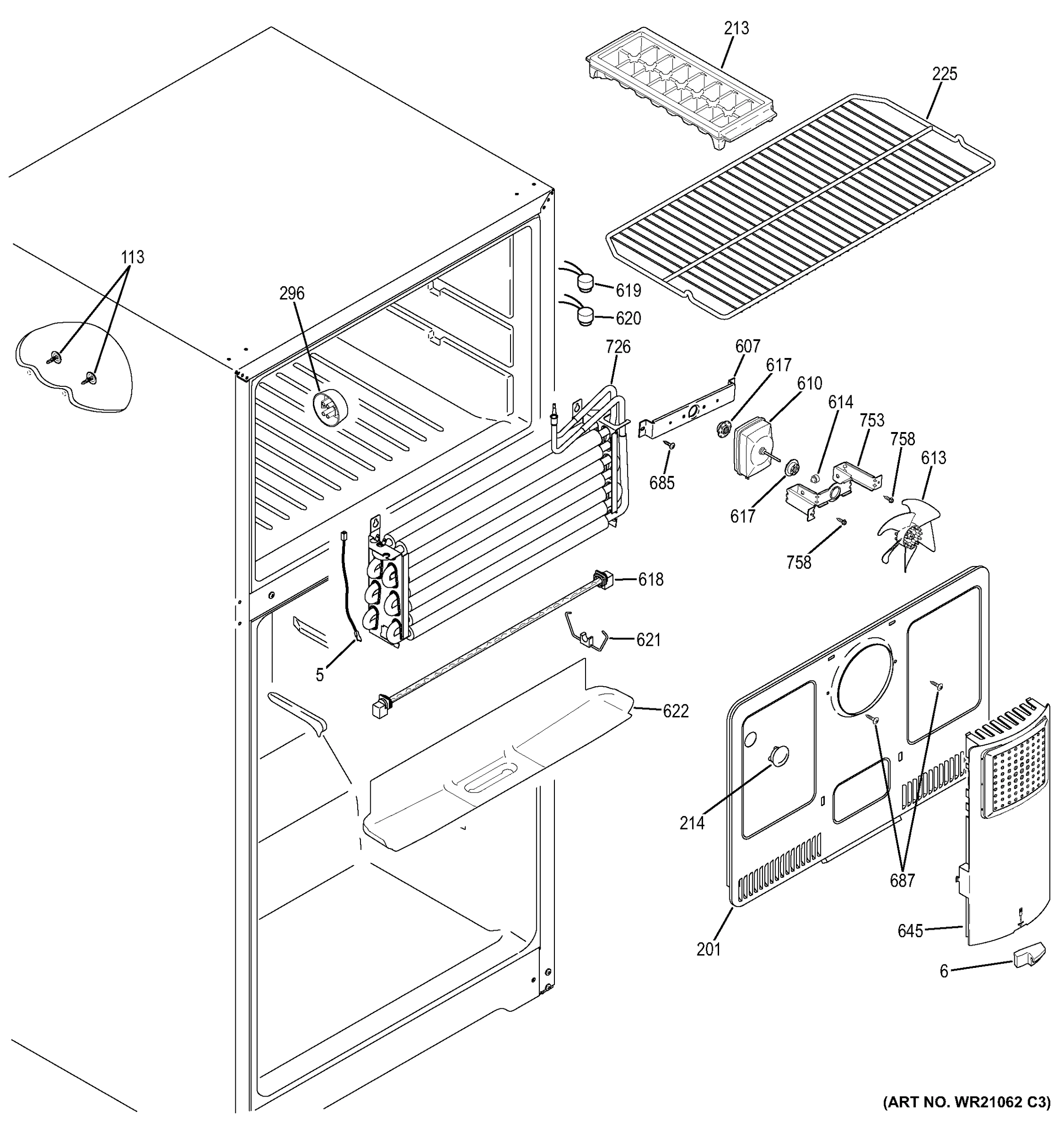 213
225
113
296
619
620
726
607
617
610
614
753
758
613
685
617
758
618
621
5
622
214
687
201
645
6
(ART NO. WR21062 C3)