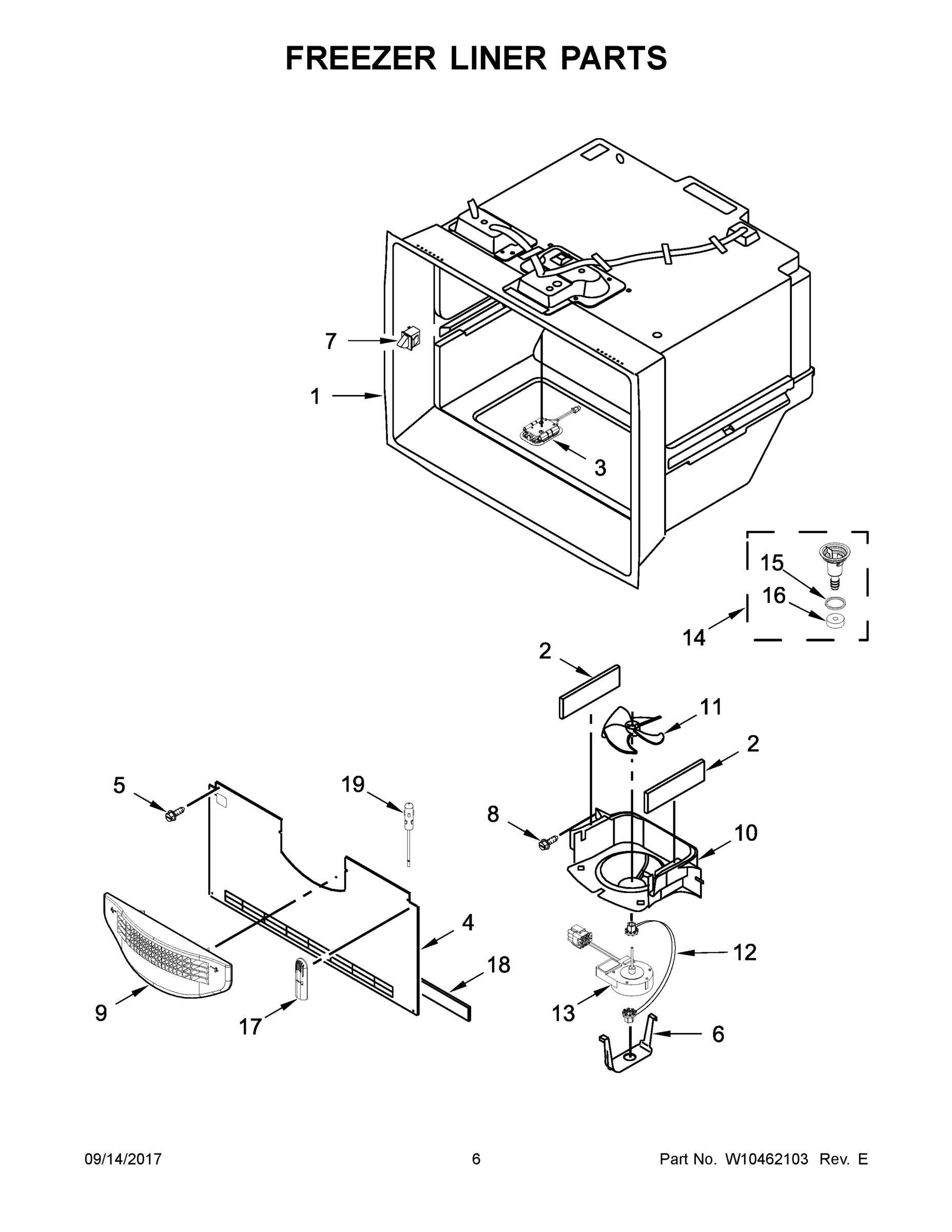 FREEZER LINER PARTS

7
1
3
15
16
14
2
11
2
5
19
8
10
4
12
18
9
17
13
6

09/14/2017
6
Part No. W10462103 Rev. E