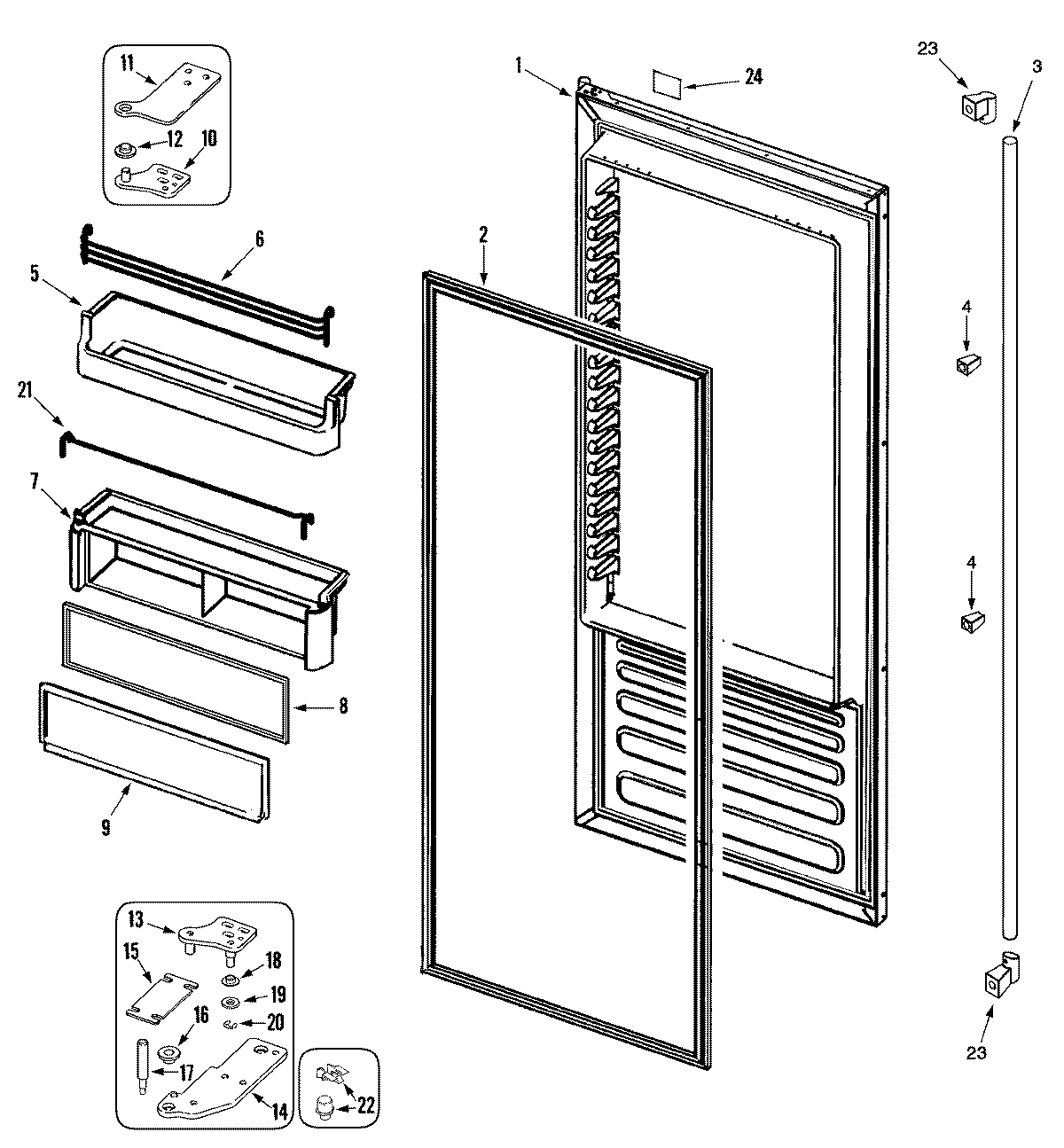 11
12
10
6
5
21
7
8
9
13
15
18
19
16
20
17
14
22
1
24
2
23
3
4
4
23