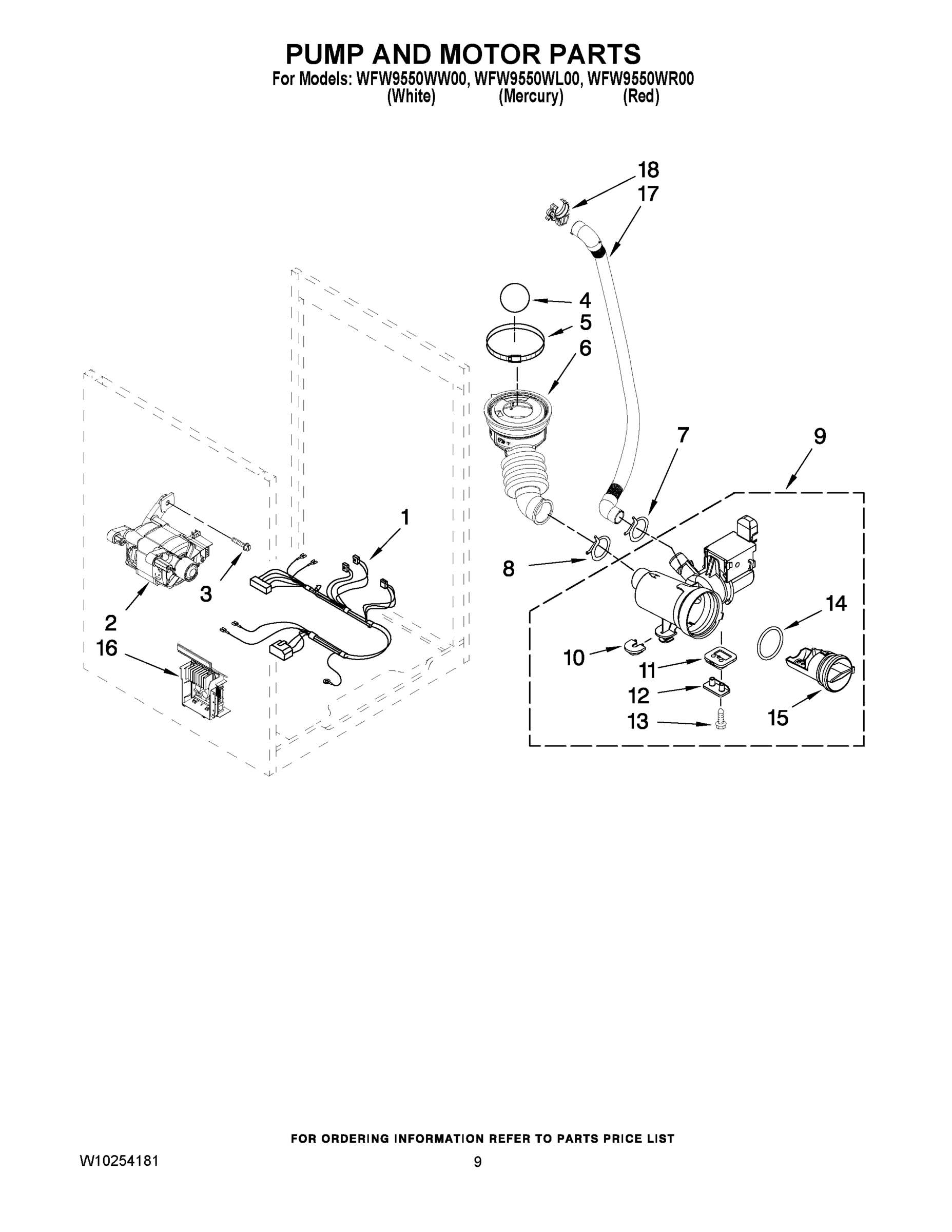 PUMP AND MOTOR PARTS

For Models: WFW9550WW00, WFW9550WL00, WFW9550WR00
(White) (Mercury) (Red)

18
17
4
5
6
7
9
1
8
3
2
16
14
10
11
12
13
15

FOR ORDERING INFORMATION REFER TO PARTS PRICE LIST

W10254181

9