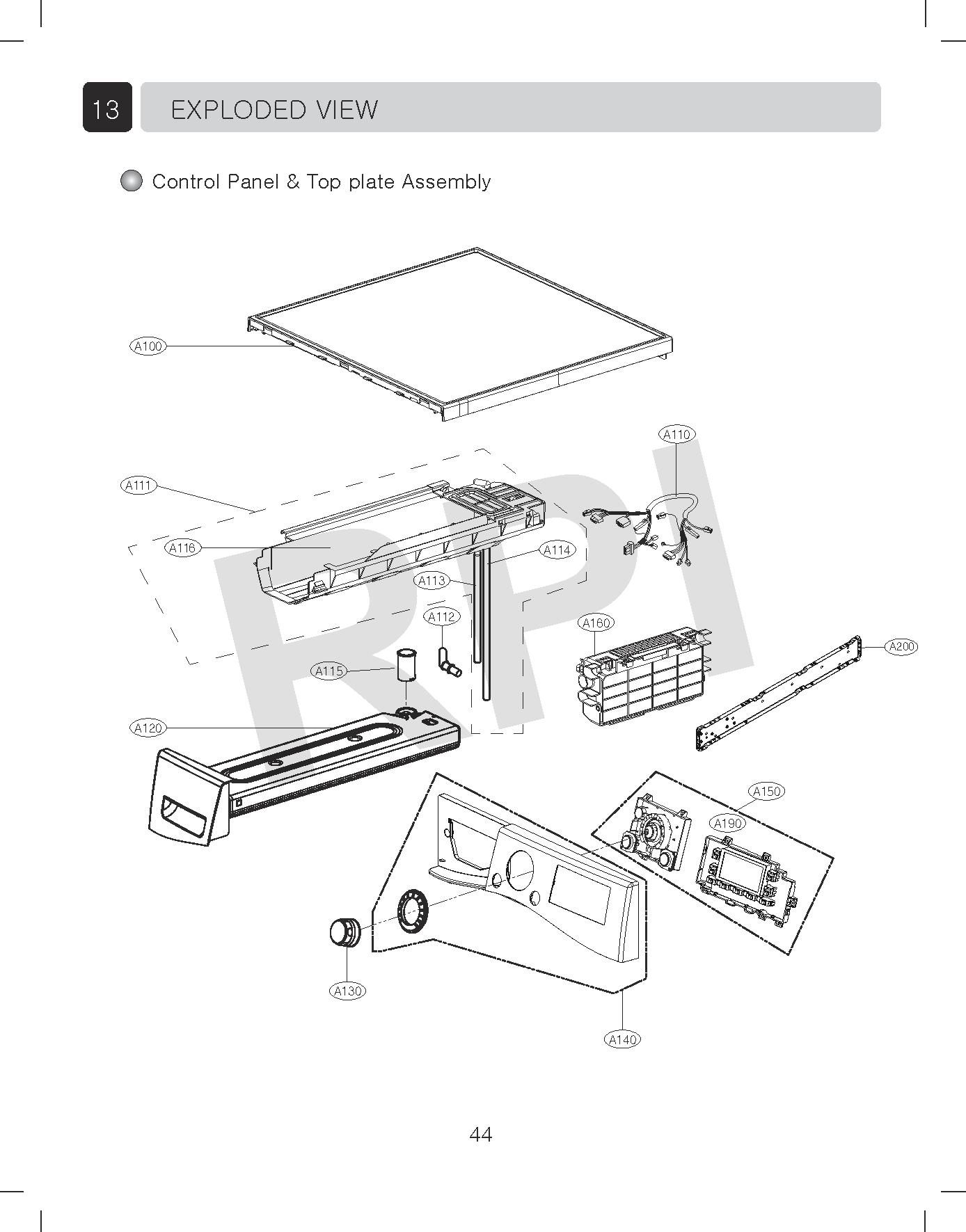 13 EXPLODED VIEW

Control Panel & Top plate Assembly

A100

A110

A111

A116

A114

A113

A112

A160

A200

A115

A120

A150

A190

A130

A140

RPI

44