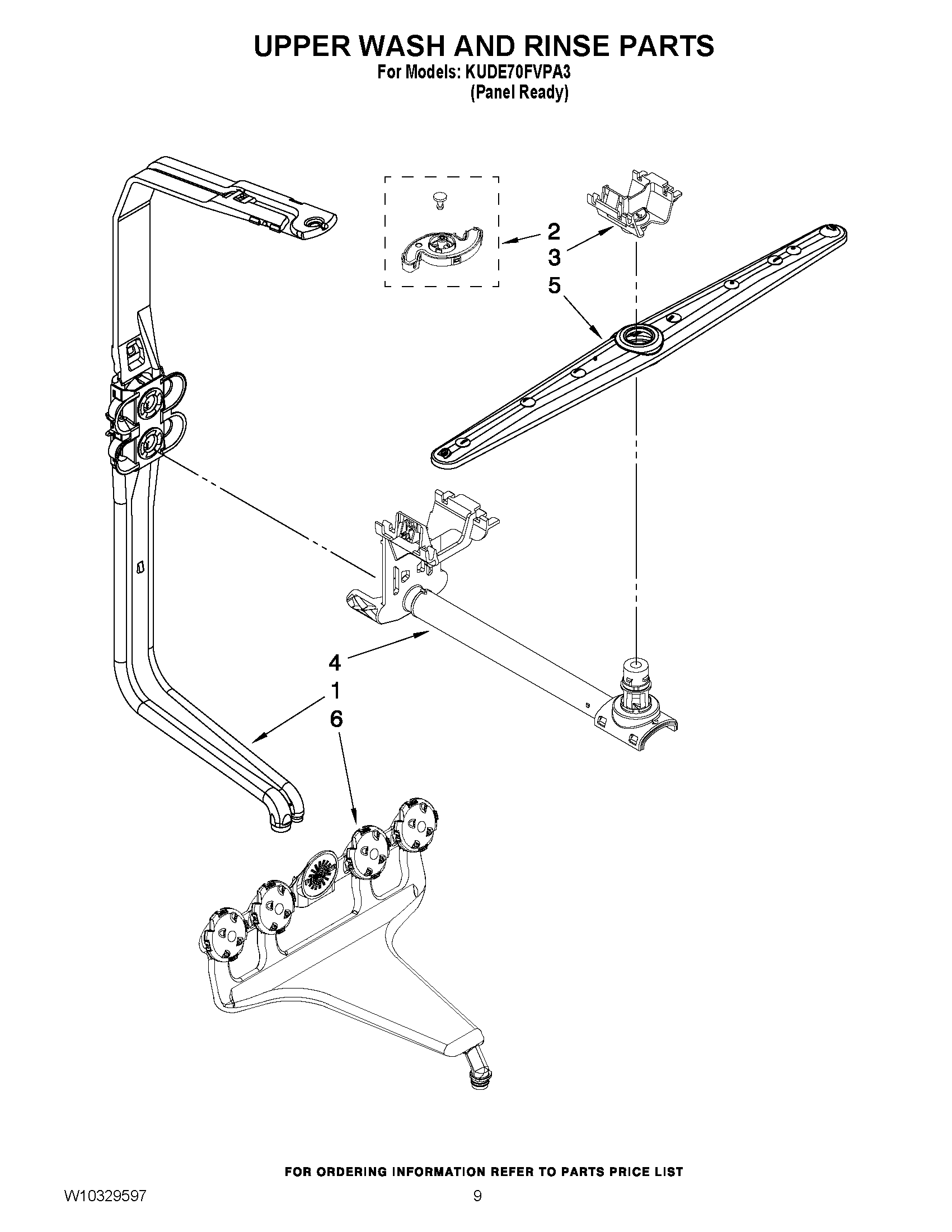 UPPER WASH AND RINSE PARTS
For Models: KUDE70FVPA3
(Panel Ready)

2
3
5

4
1
6

FOR ORDERING INFORMATION REFER TO PARTS PRICE LIST

W10329597

9