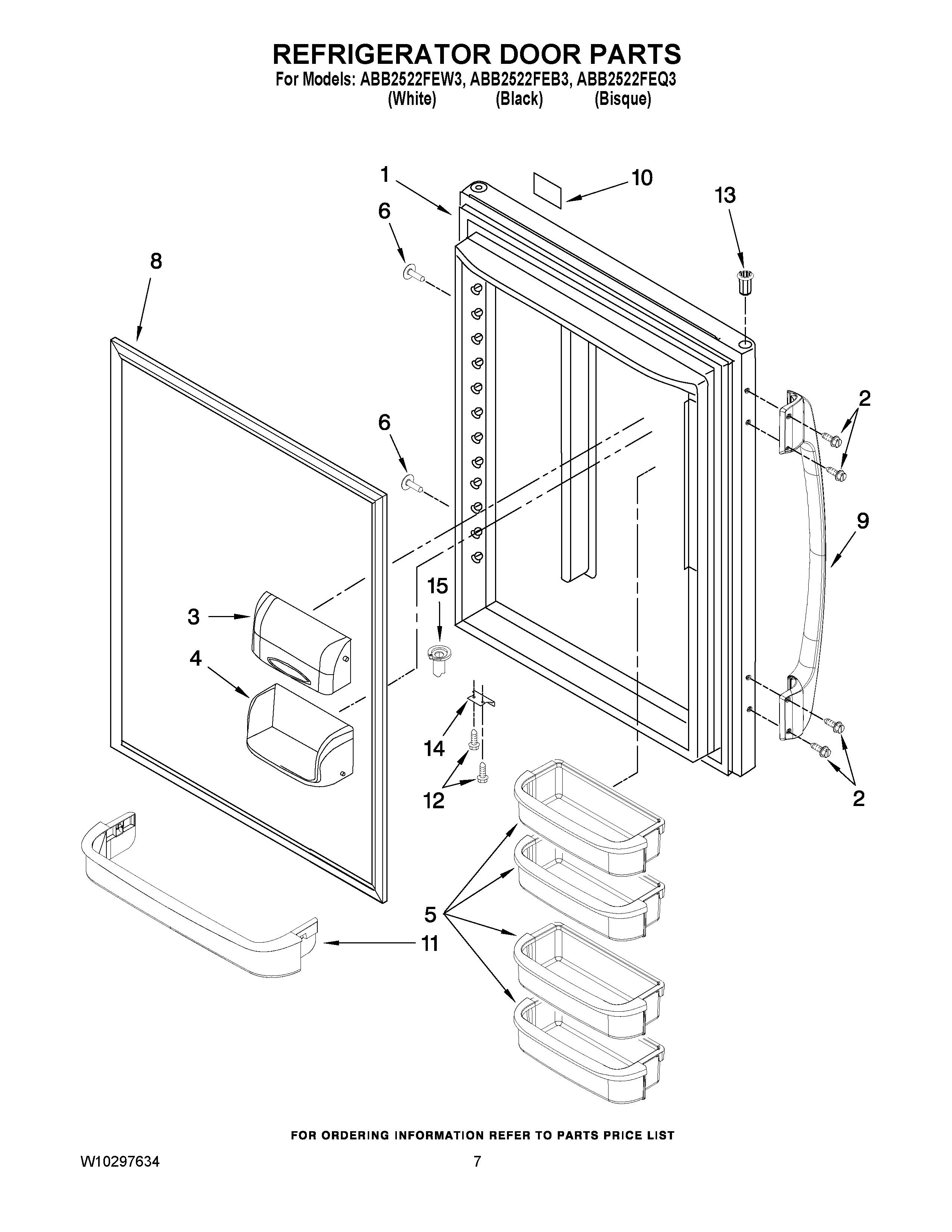 REFRIGERATOR DOOR PARTS
For Models: ABB2522FEW3, ABB2522FEB3, ABB2522FEQ3
(White) (Black) (Bisque)

1
10
13
6
8
2
6
9
15
3
4
14
12
2
5
11

FOR ORDERING INFORMATION REFER TO PARTS PRICE LIST

W10297634 7