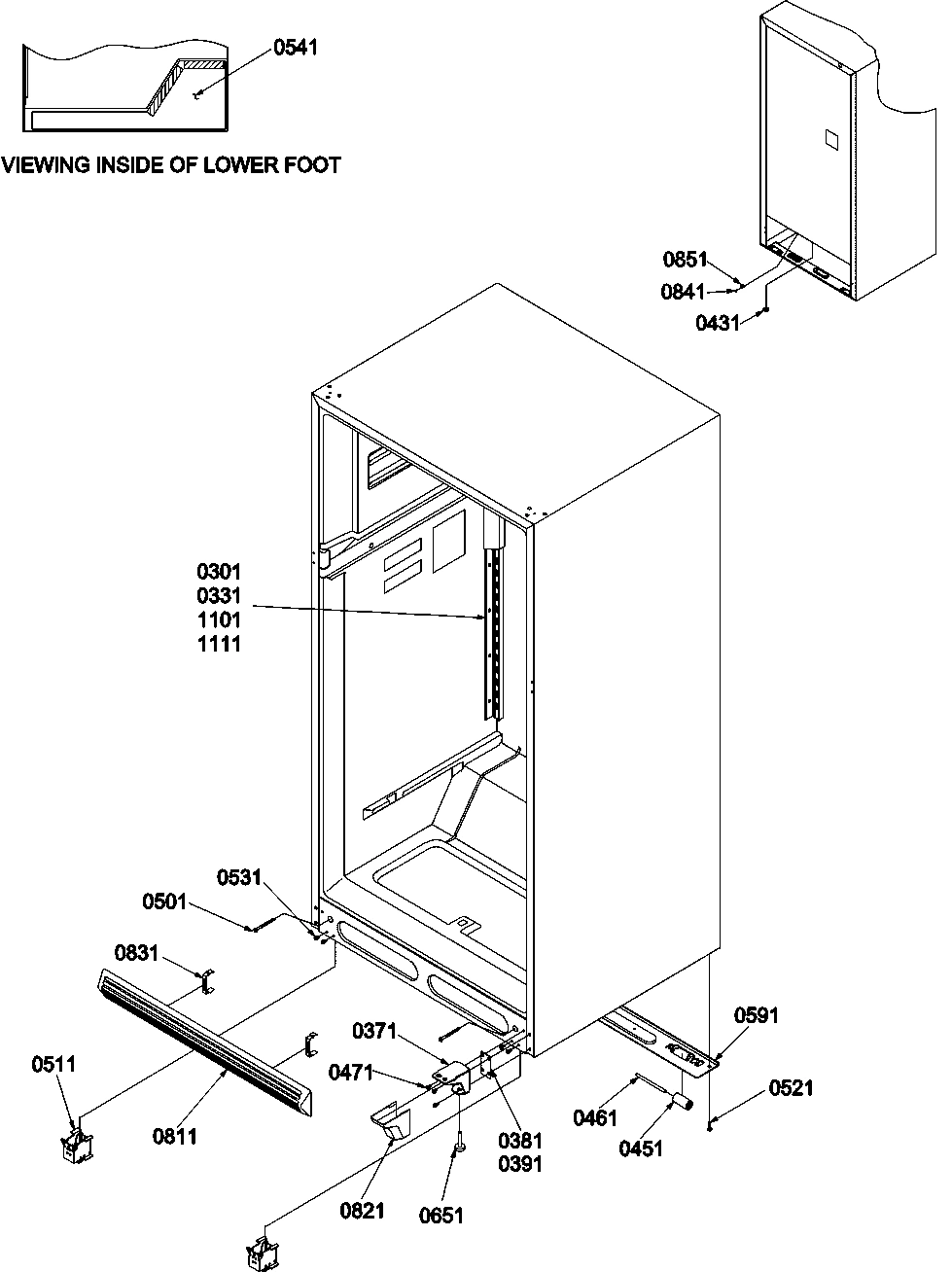 0541

VIEWING INSIDE OF LOWER FOOT

0851
0841
0431

0301
0331
1101
1111

0531
0501
0831
0511
0811
0371
0471
0381
0391
0821
0651
0591
0461
0451
0521