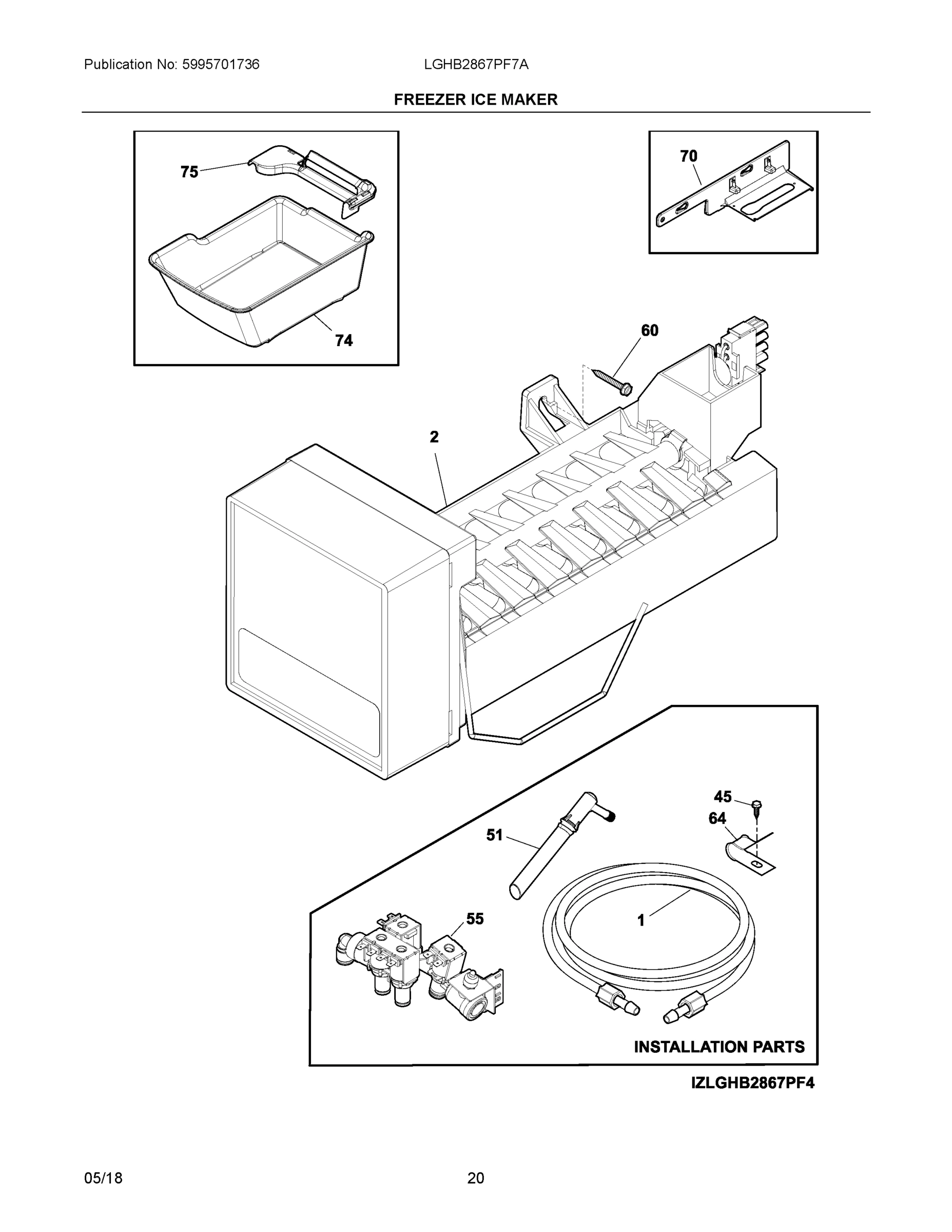 Publication No: 5995701736 LGHB2867PF7A

FREEZER ICE MAKER

75

74

70

60

2

45

64

51

55

1

INSTALLATION PARTS

IZLGHB2867PF4

05/18 20