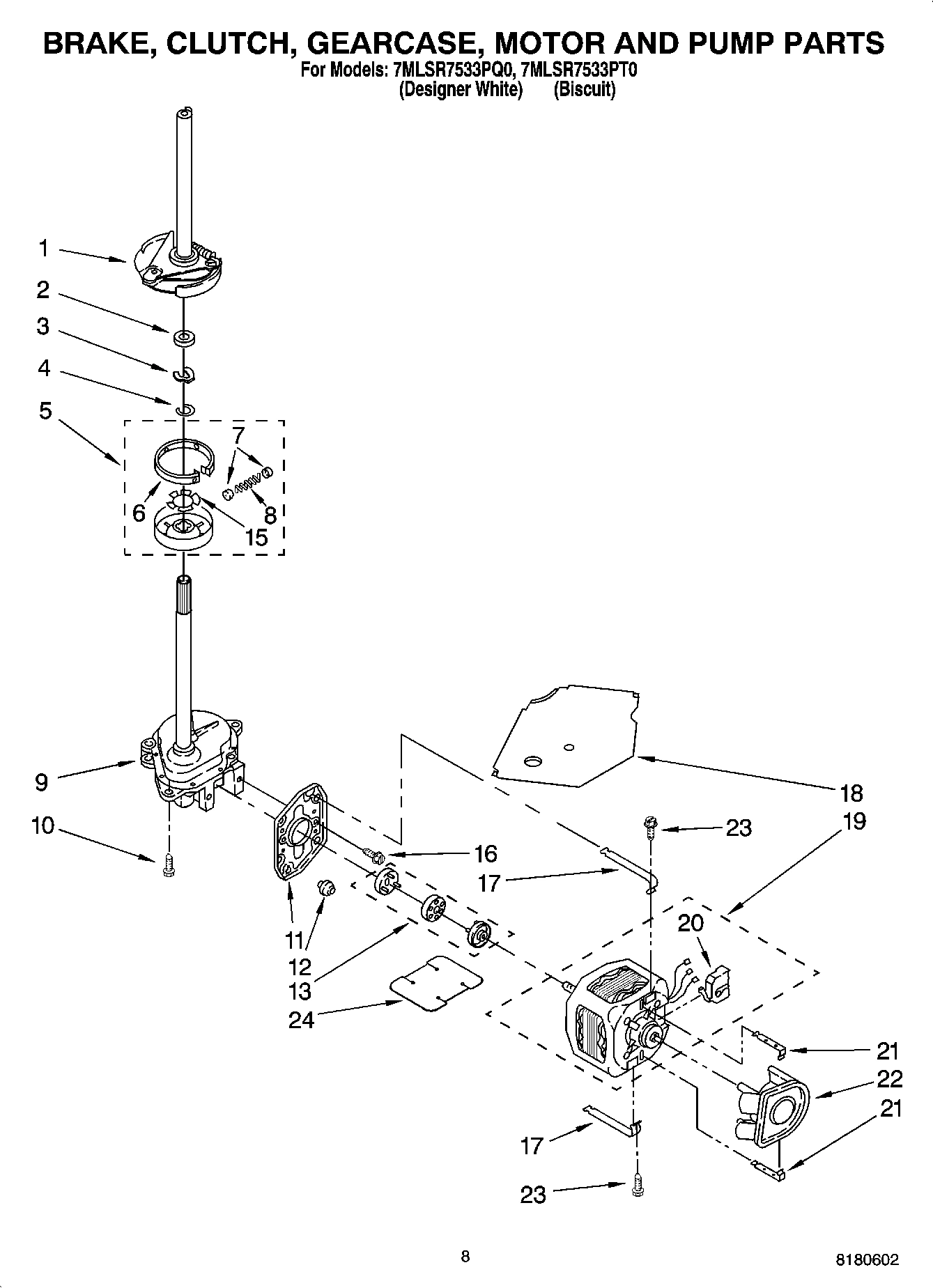 BRAKE, CLUTCH, GEARCASE, MOTOR AND PUMP PARTS

For Models: 7MLSR7533PQ0, 7MLSR7533PT0
(Designer White) (Biscuit)

1
2
3
4
5
7
6
8
15
9
10
18
23
19
16
17
20
11
12
13
24
21
22
21
17
23

8

8180602