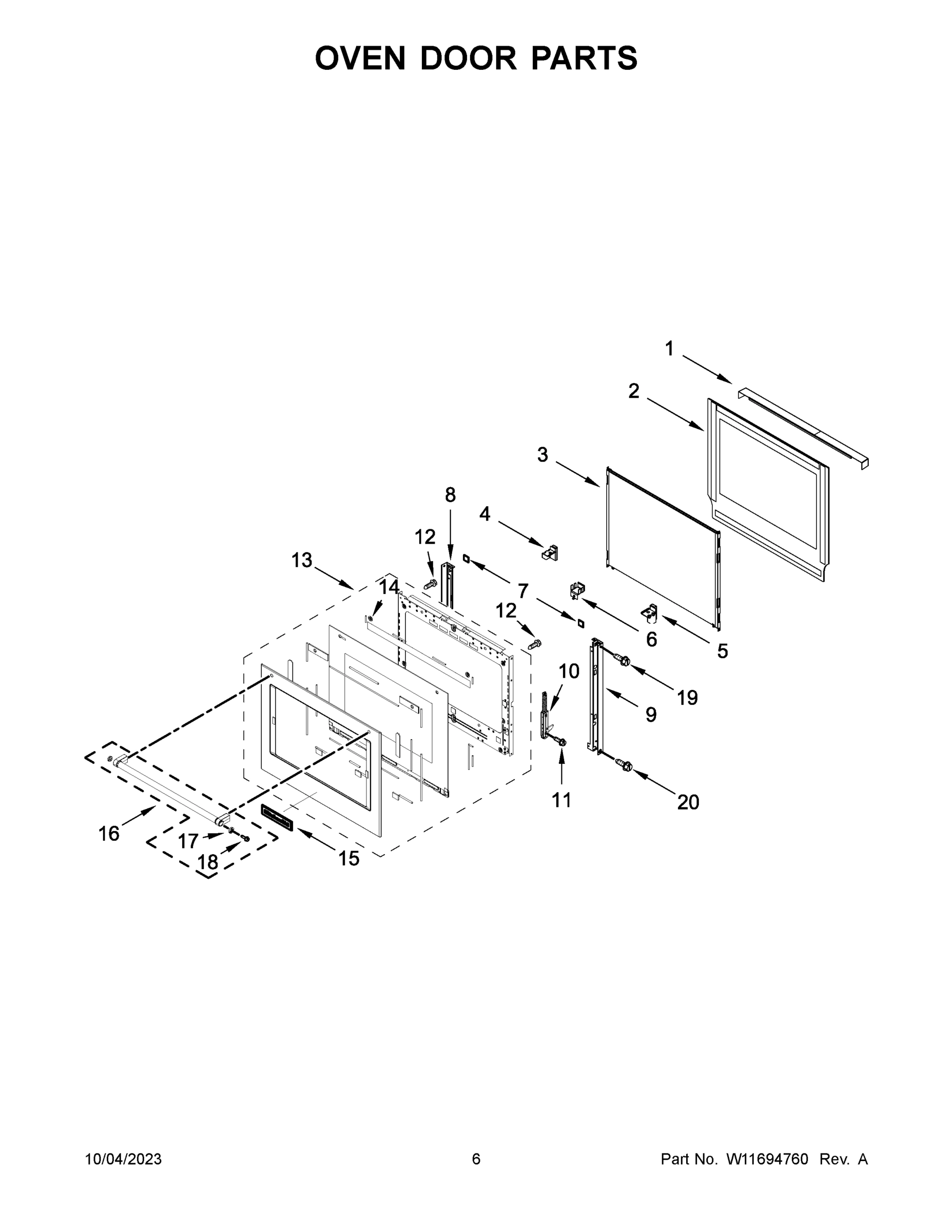 OVEN DOOR PARTS

1
2
3
8
4
12
13
14
7
12
6
5
10
19
9
11
20
16
17
18
15

10/04/2023
6
Part No. W11694760 Rev. A