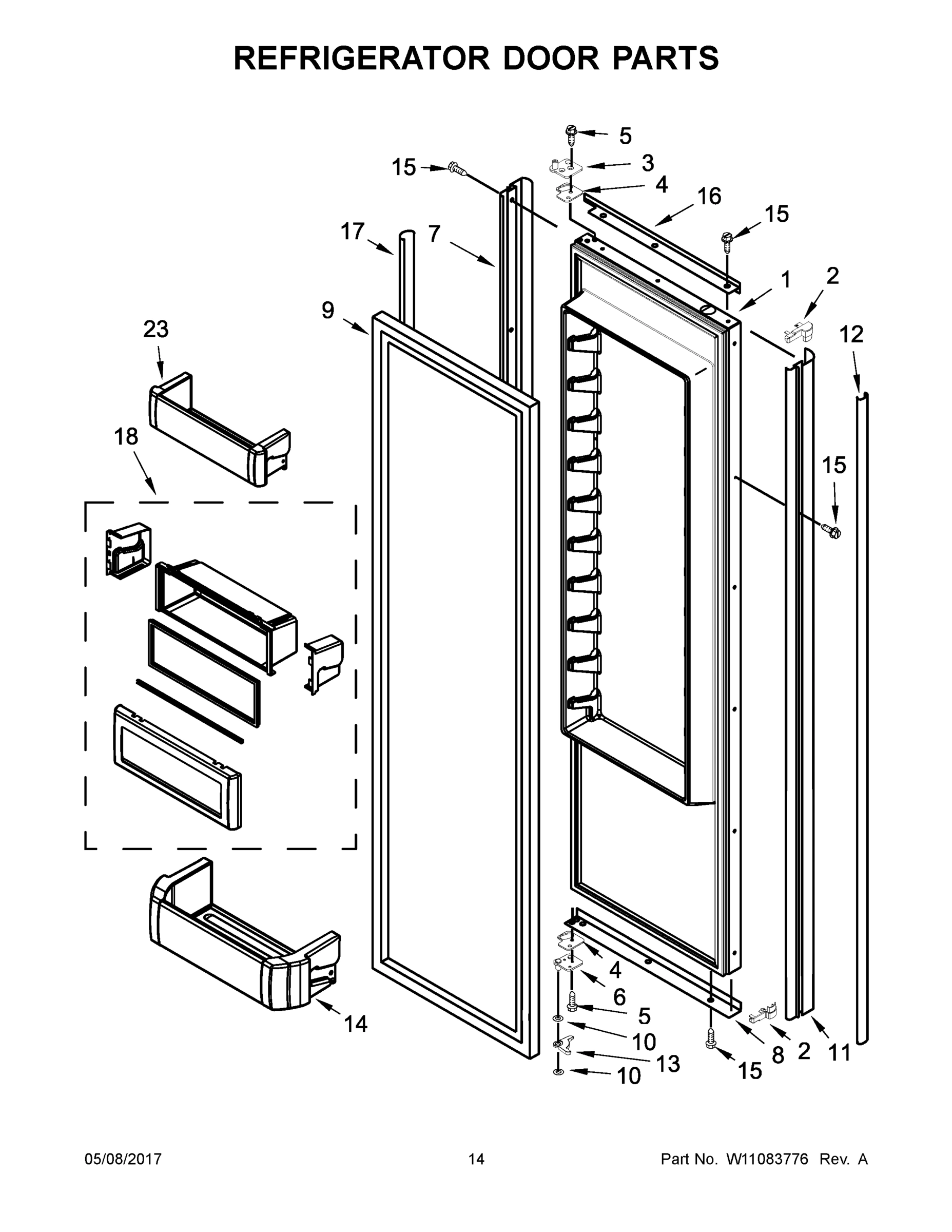 REFRIGERATOR DOOR PARTS

5
15
3
4
16
15
17
7
1
2
9
23
12
18
15
4
6
5
10
13
10
14
15
8
2
11

05/08/2017
14
Part No. W11083776 Rev. A