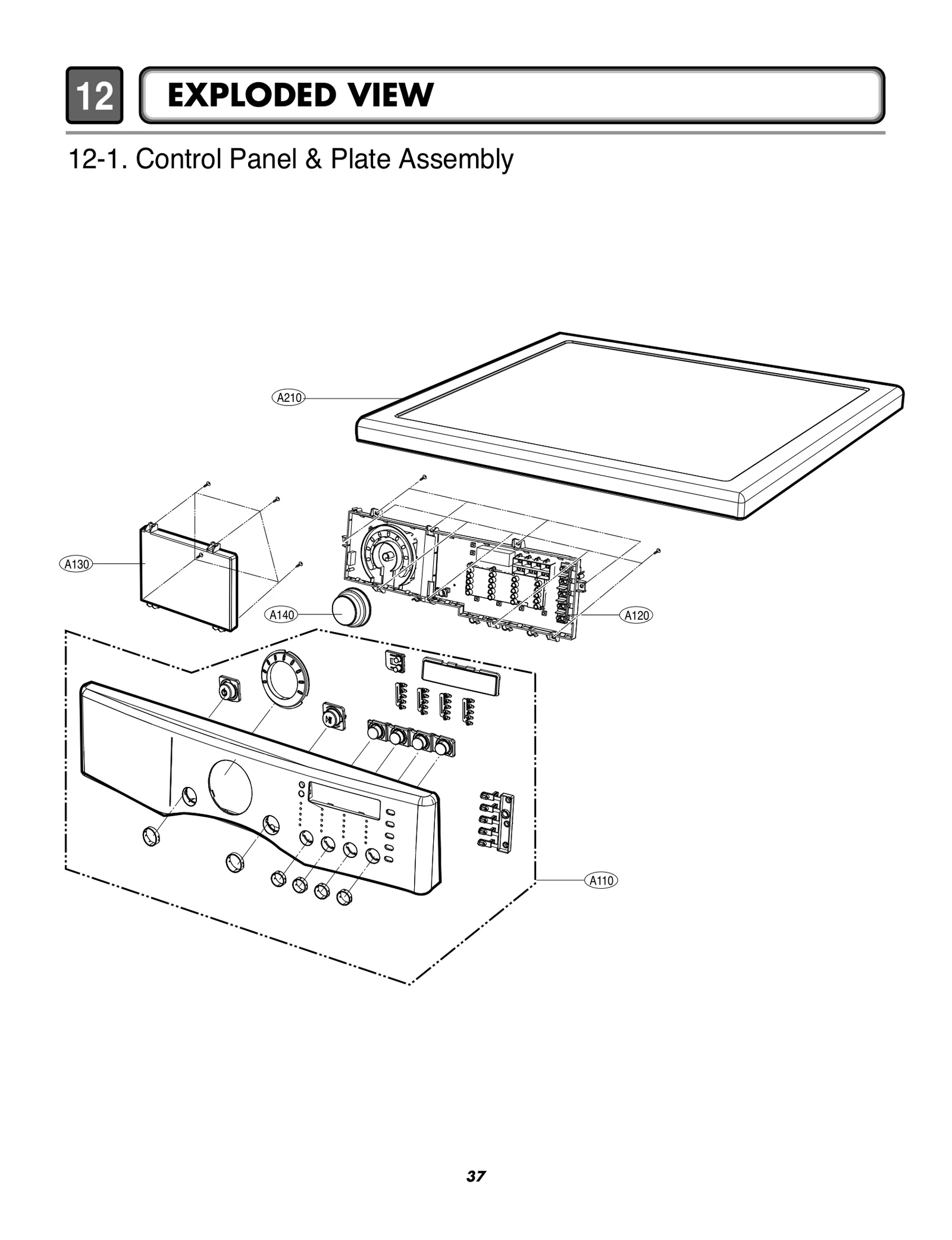 12 EXPLODED VIEW

12-1. Control Panel & Plate Assembly

A210

A130

A140

A120

A110

37