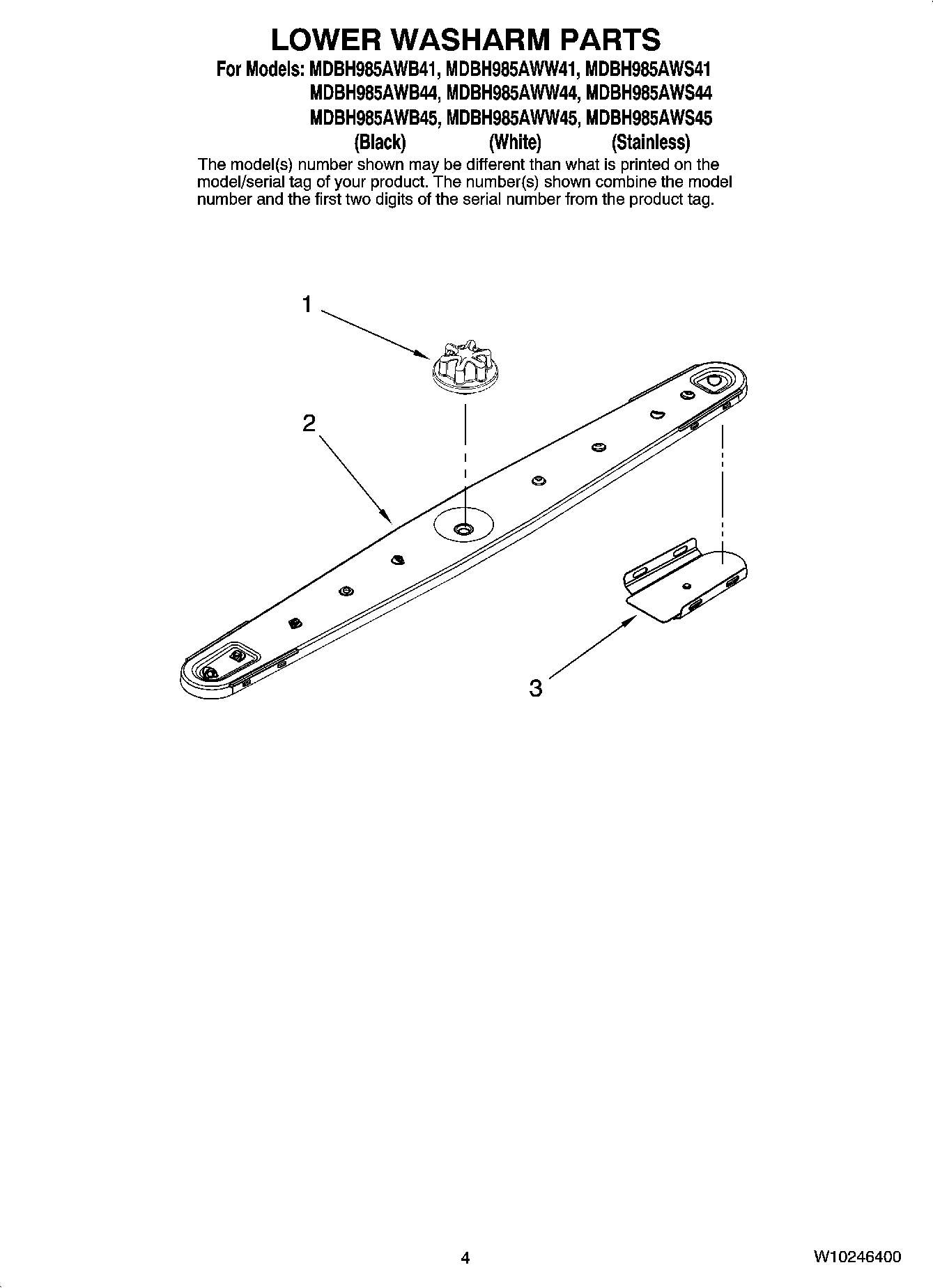 LOWER WASHARM PARTS

For Models: MDBH985AWB41, MDBH985AWW41, MDBH985AWS41
MDBH985AWB44, MDBH985AWW44, MDBH985AWS44
MDBH985AWB45, MDBH985AWW45, MDBH985AWS45
(Black) (White) (Stainless)

The model(s) number shown may be different than what is printed on the model/serial tag of your product. The number(s) shown combine the model number and the first two digits of the serial number from the product tag.

1

2

3

4

W10246400