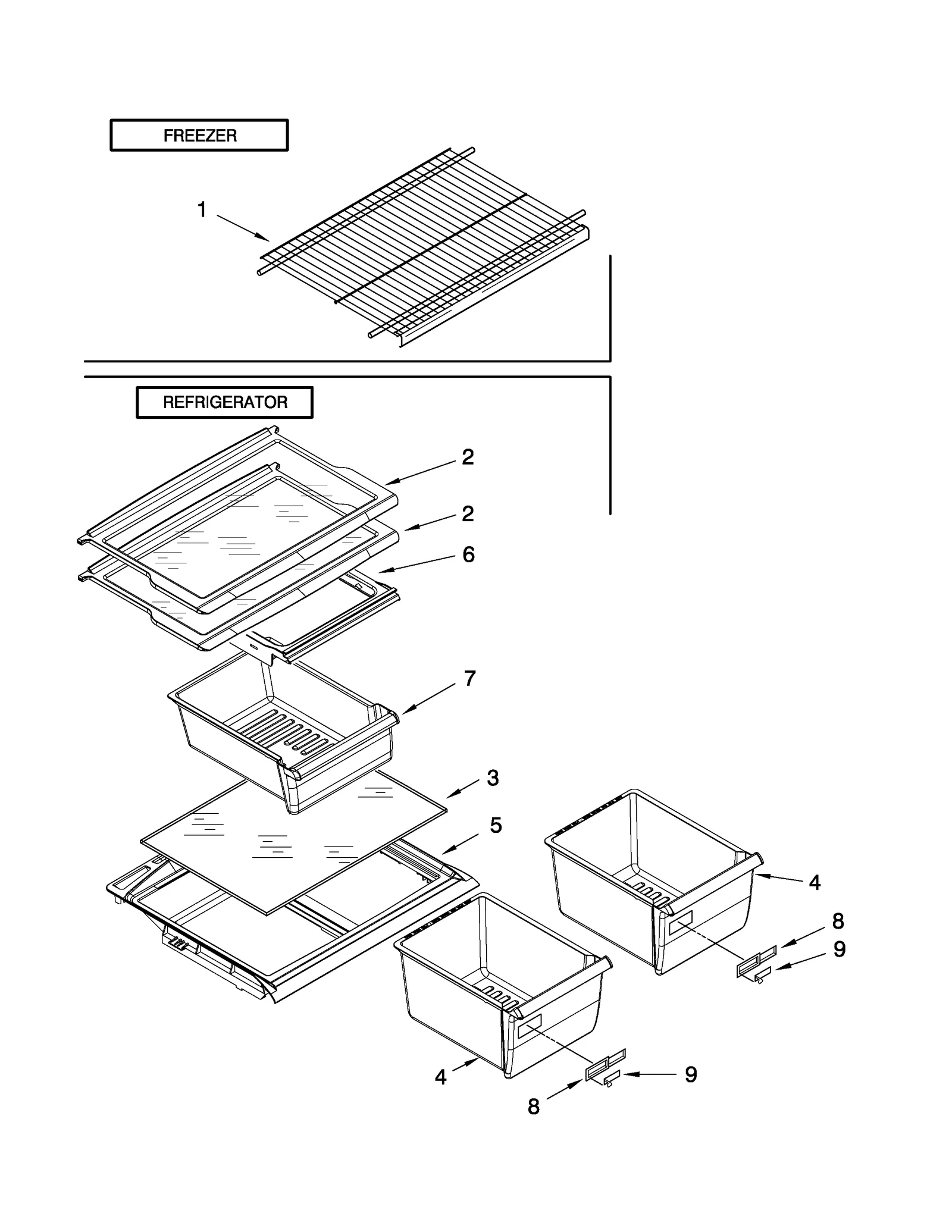 FREEZER

1

REFRIGERATOR

2
2
6
7
3
5
4
8
9
4
9
8