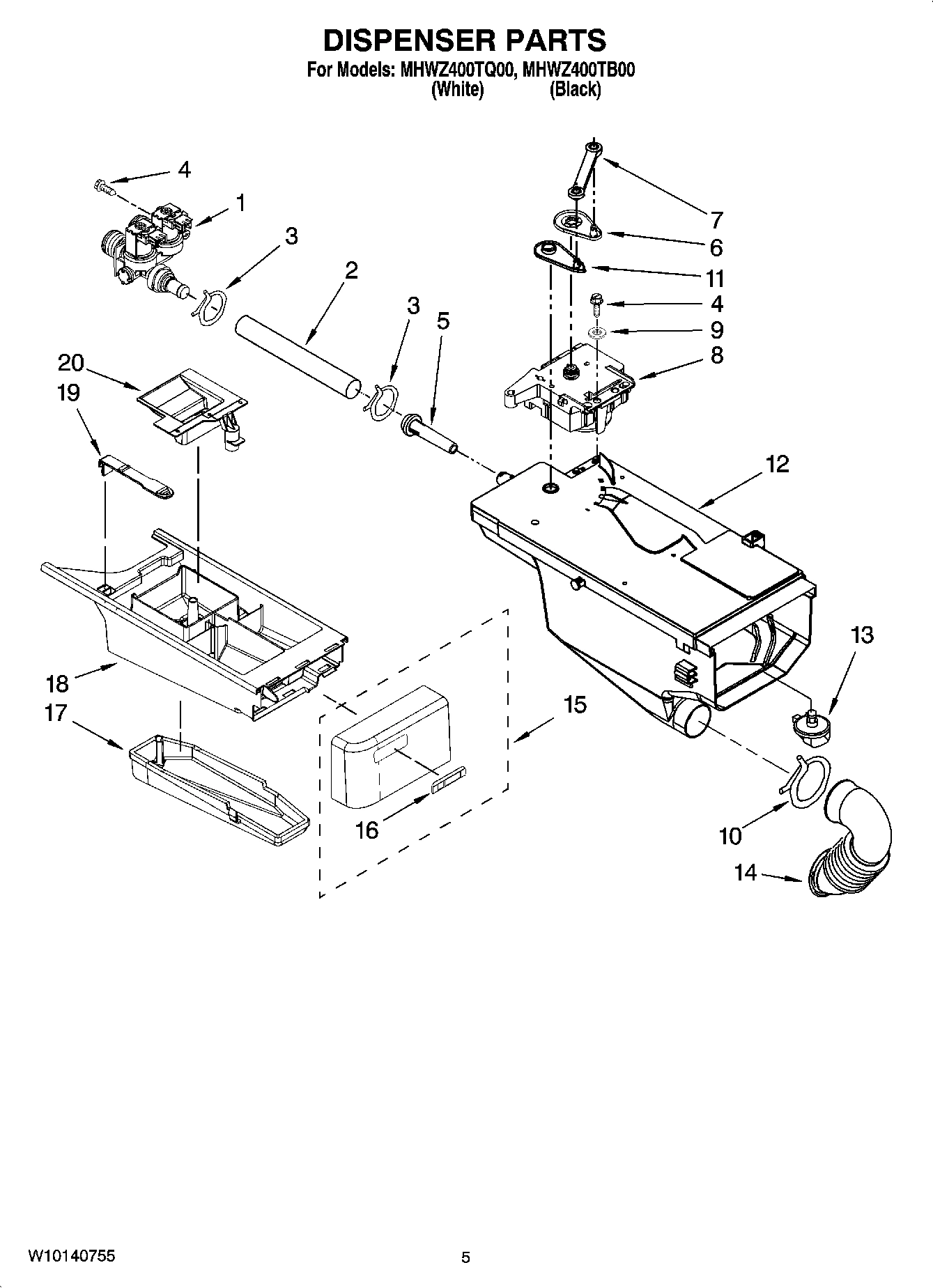 DISPENSER PARTS

For Models: MHWZ400TQ00, MHWZ400TB00
(White) (Black)

4
1
3
2
3
5
7
6
11
4
9
8
20
19
12
13
18
17
15
16
10
14

W10140755

5