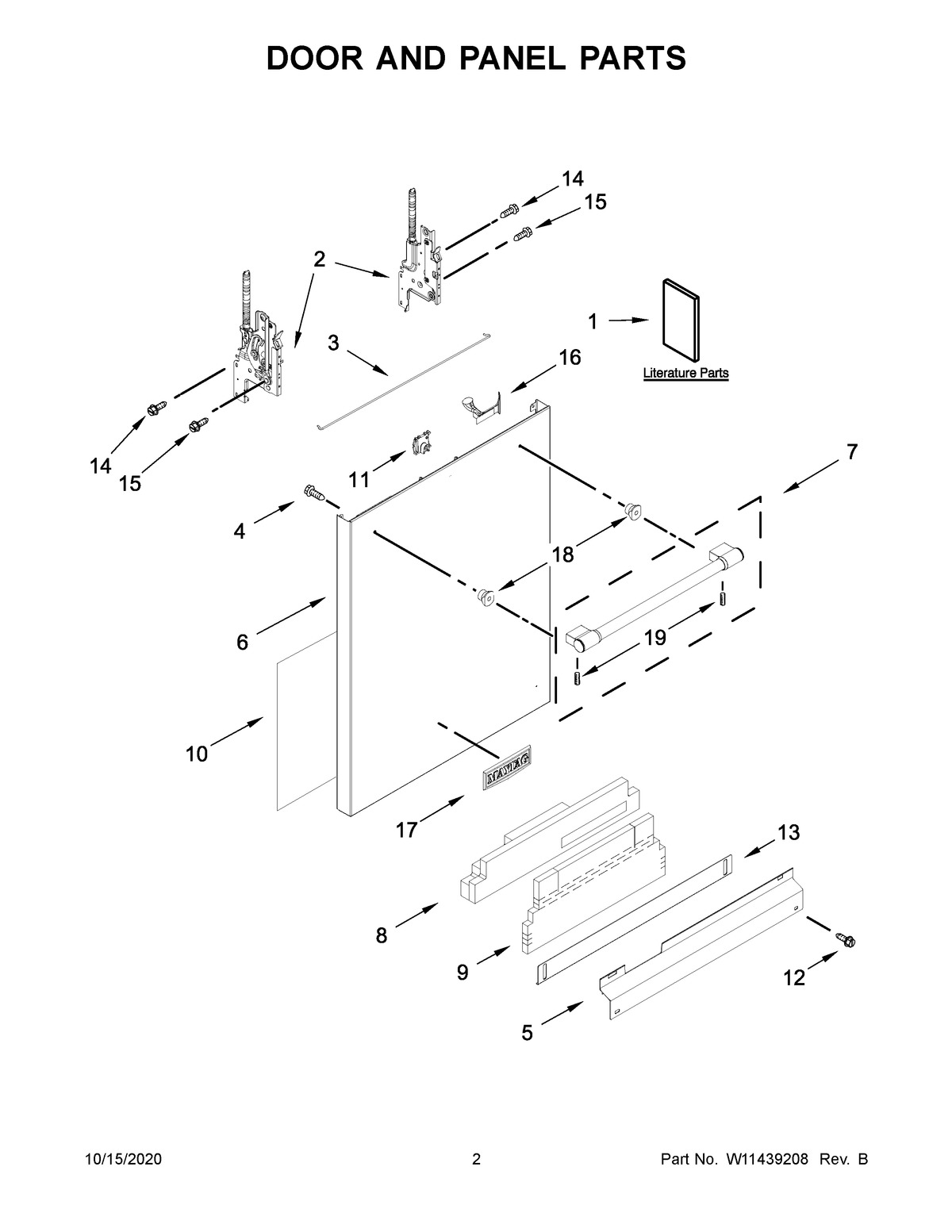 DOOR AND PANEL PARTS

14
15
2
1
Literature Parts
3
16
14
15
11
7
4
18
6
19
10
MAYTAG
17
13
8
9
12
5

10/15/2020
2
Part No. W11439208 Rev. B