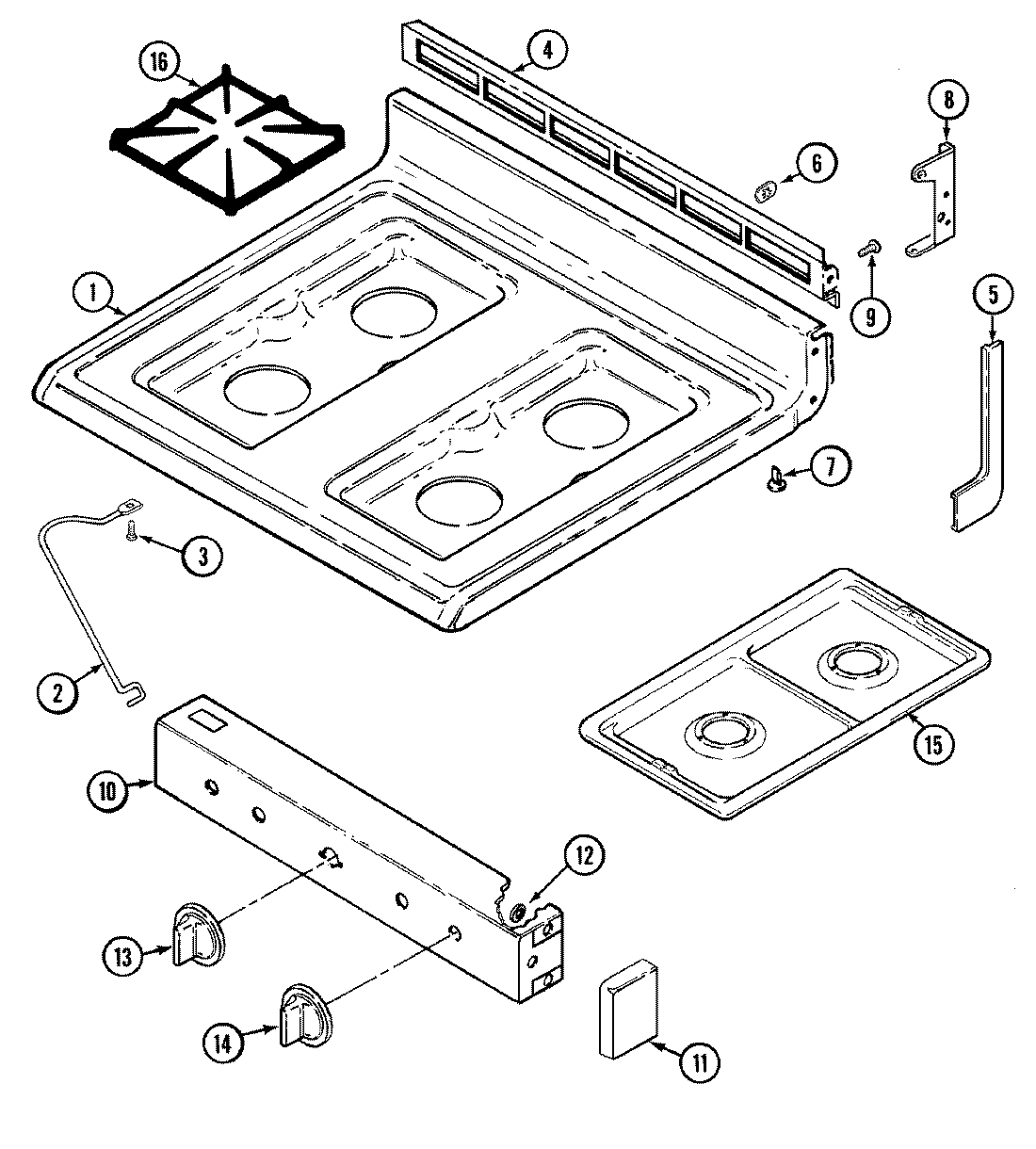 16
4
8
6
9
1
5
7
3
2
15
10
12
13
14
11