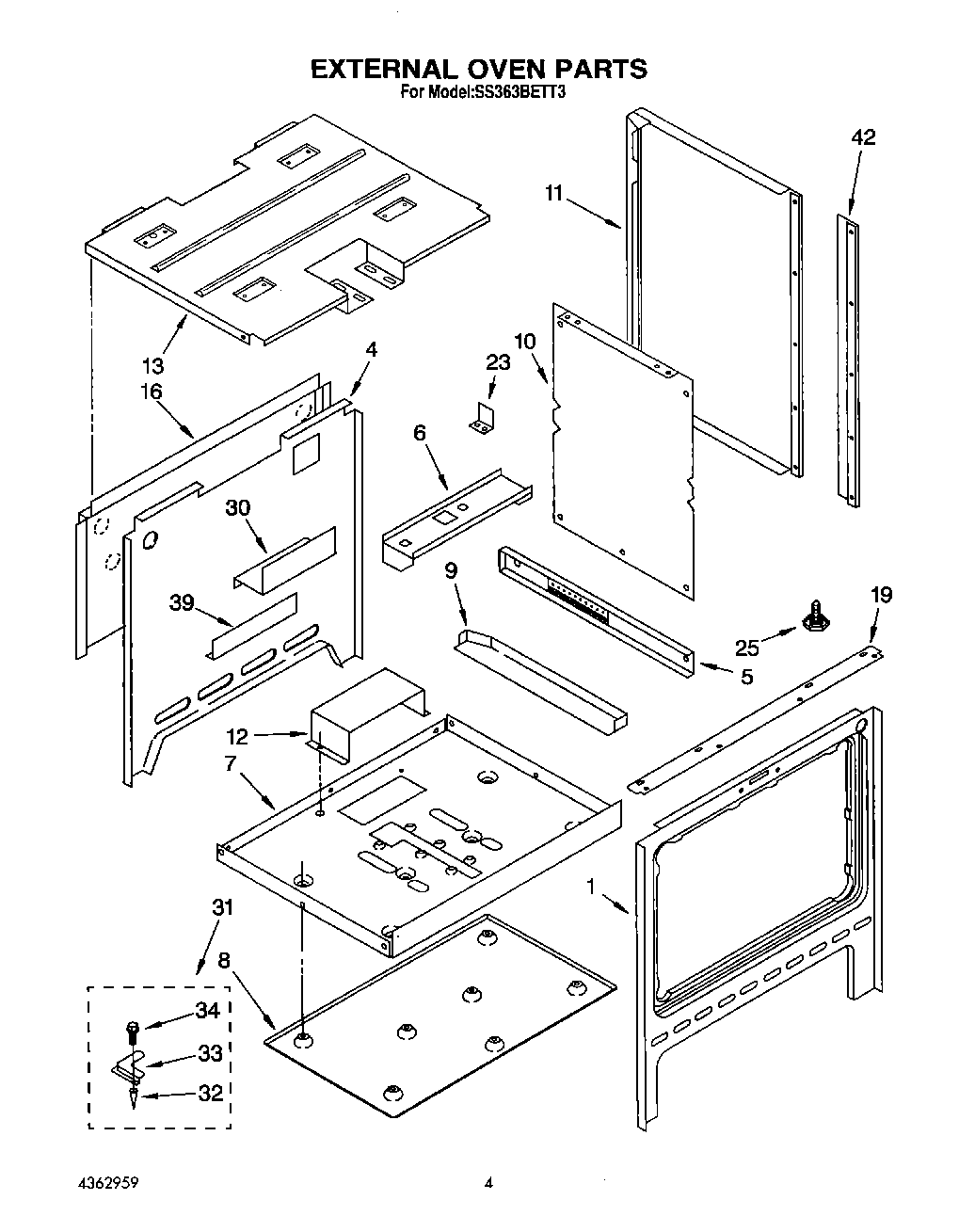 EXTERNAL OVEN PARTS
For Model:SS363BETT3

42
11
13
16
4
23
10
6
30
39
9
19
25
5
12
7
1
31
8
34
33
32

4362959

4