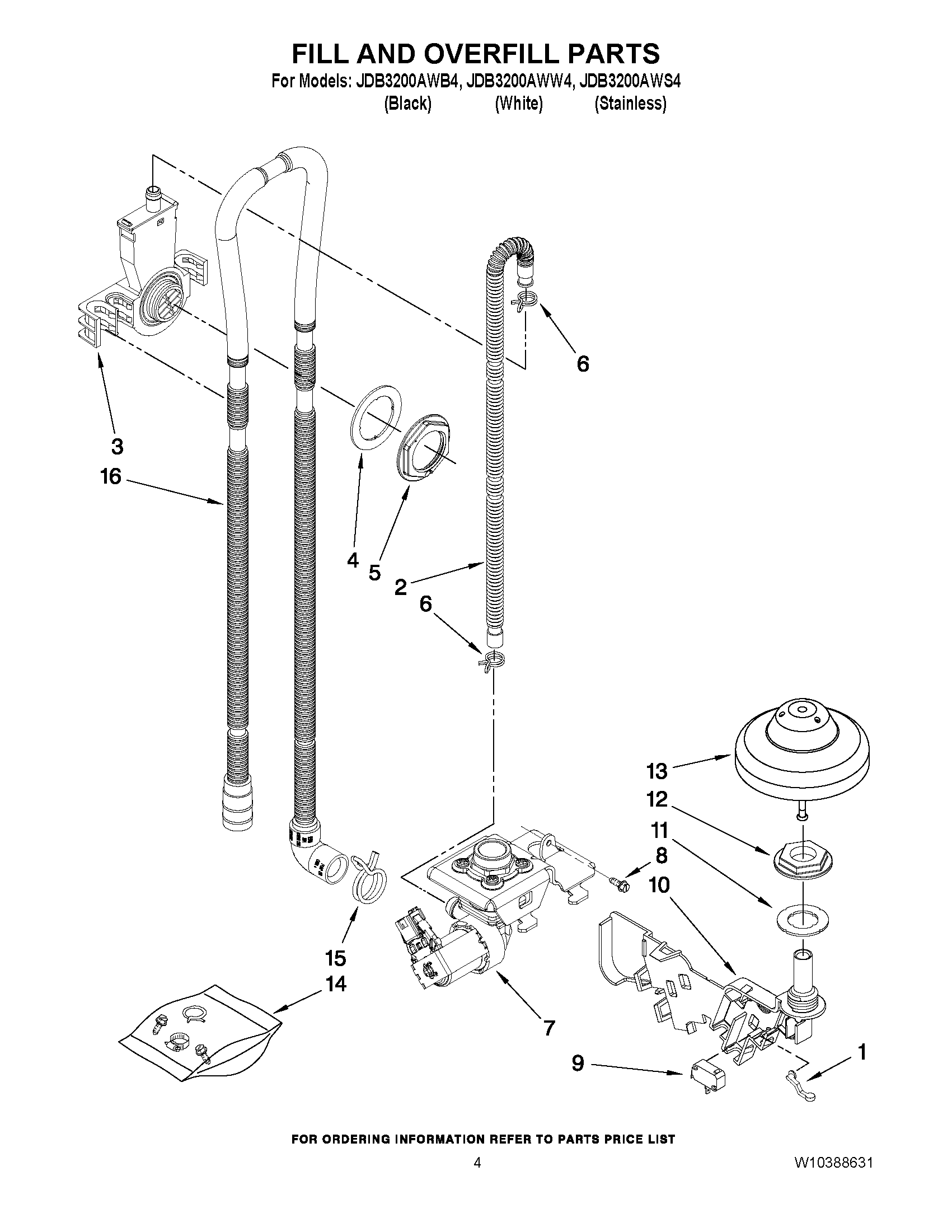 FILL AND OVERFILL PARTS

For Models: JDB3200AWB4, JDB3200AWW4, JDB3200AWS4
(Black) (White) (Stainless)

6
3
16
4
5
2
6
13
12
11
8
10
15
14
7
9
1

FOR ORDERING INFORMATION REFER TO PARTS PRICE LIST

4

W10388631