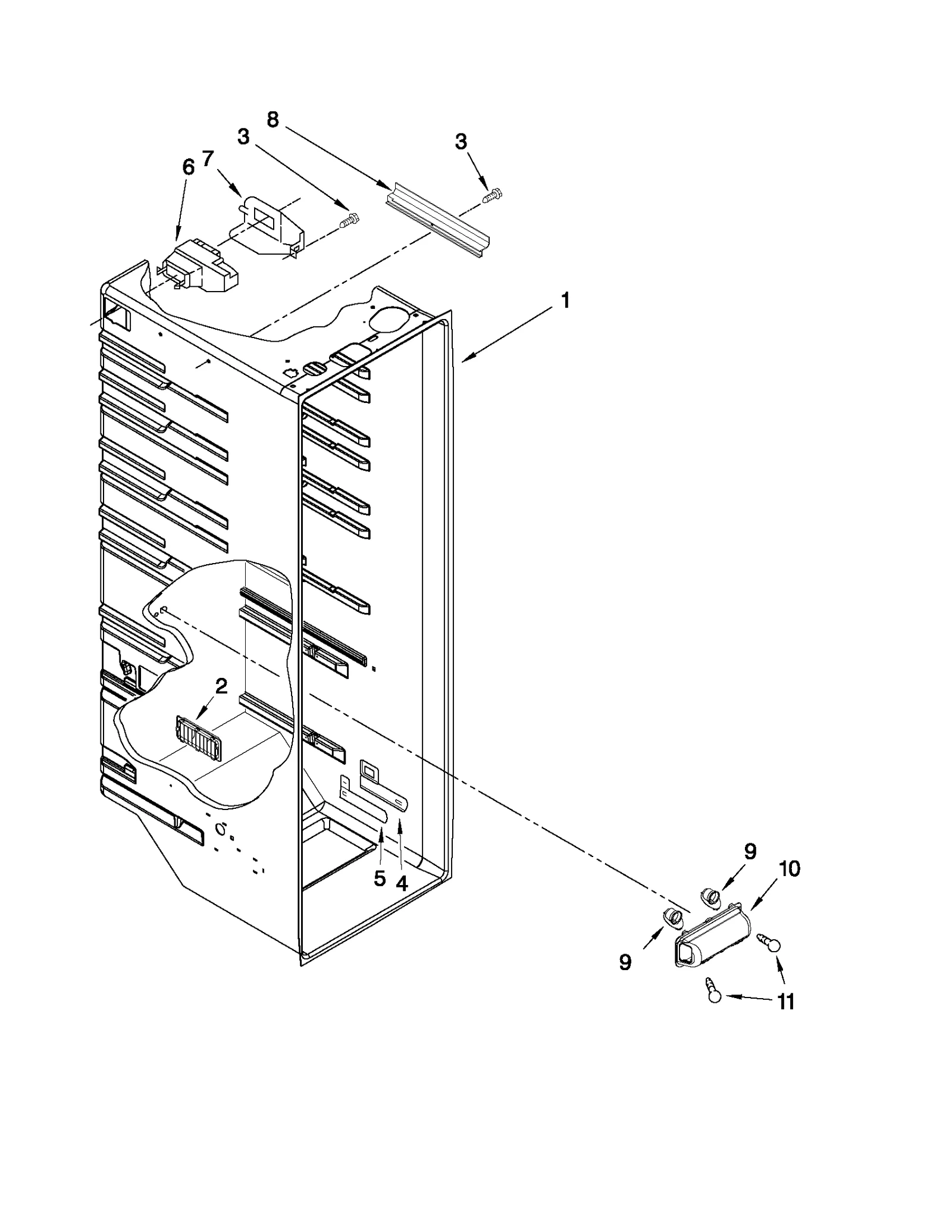 8
3
3
7
6
1
2
5
4
9
10
9
11