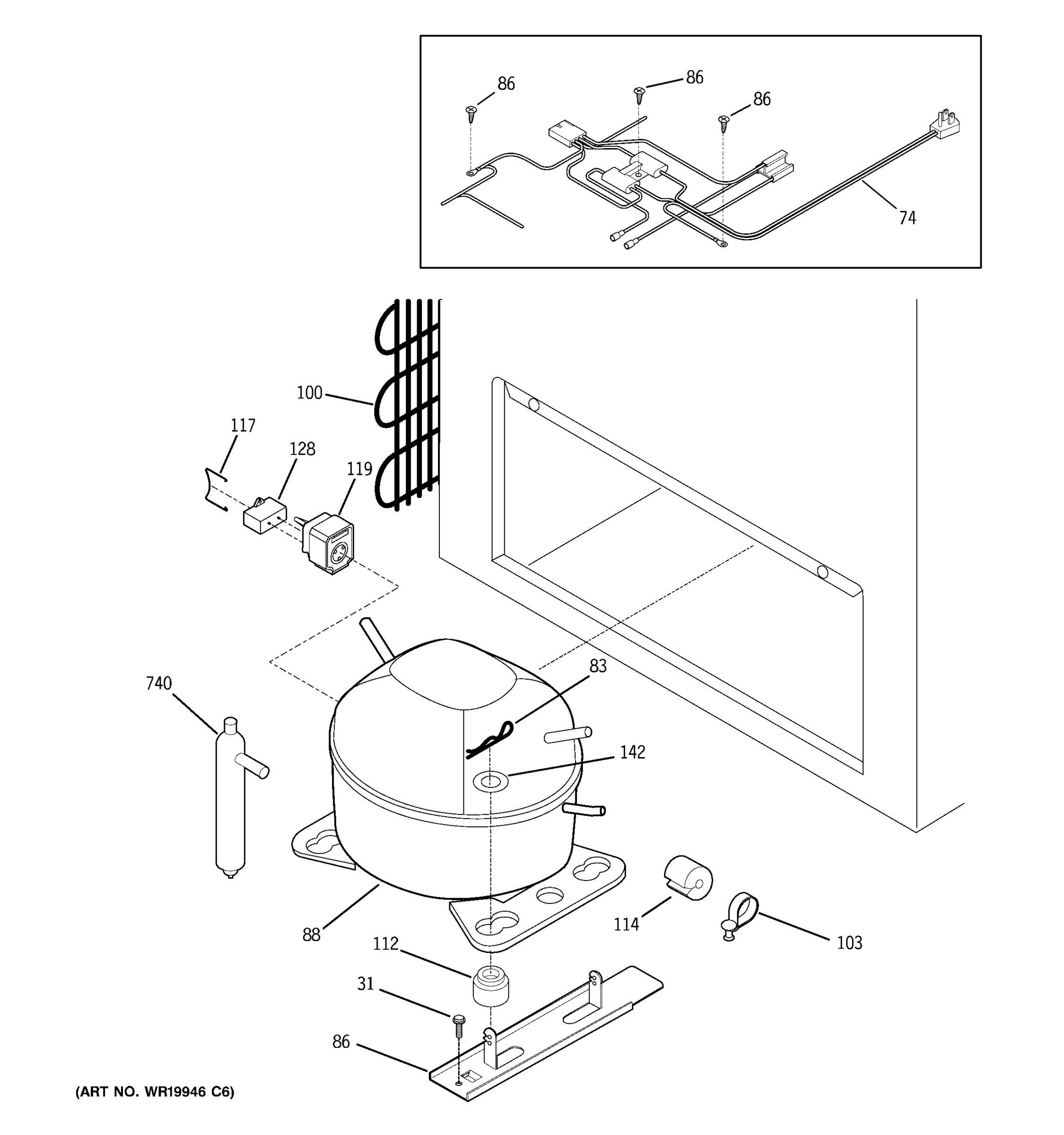 86
86
86
74

100
117
128
119
83
740
142
88
114
103
112
31
86

(ART NO. WR19946 C6)