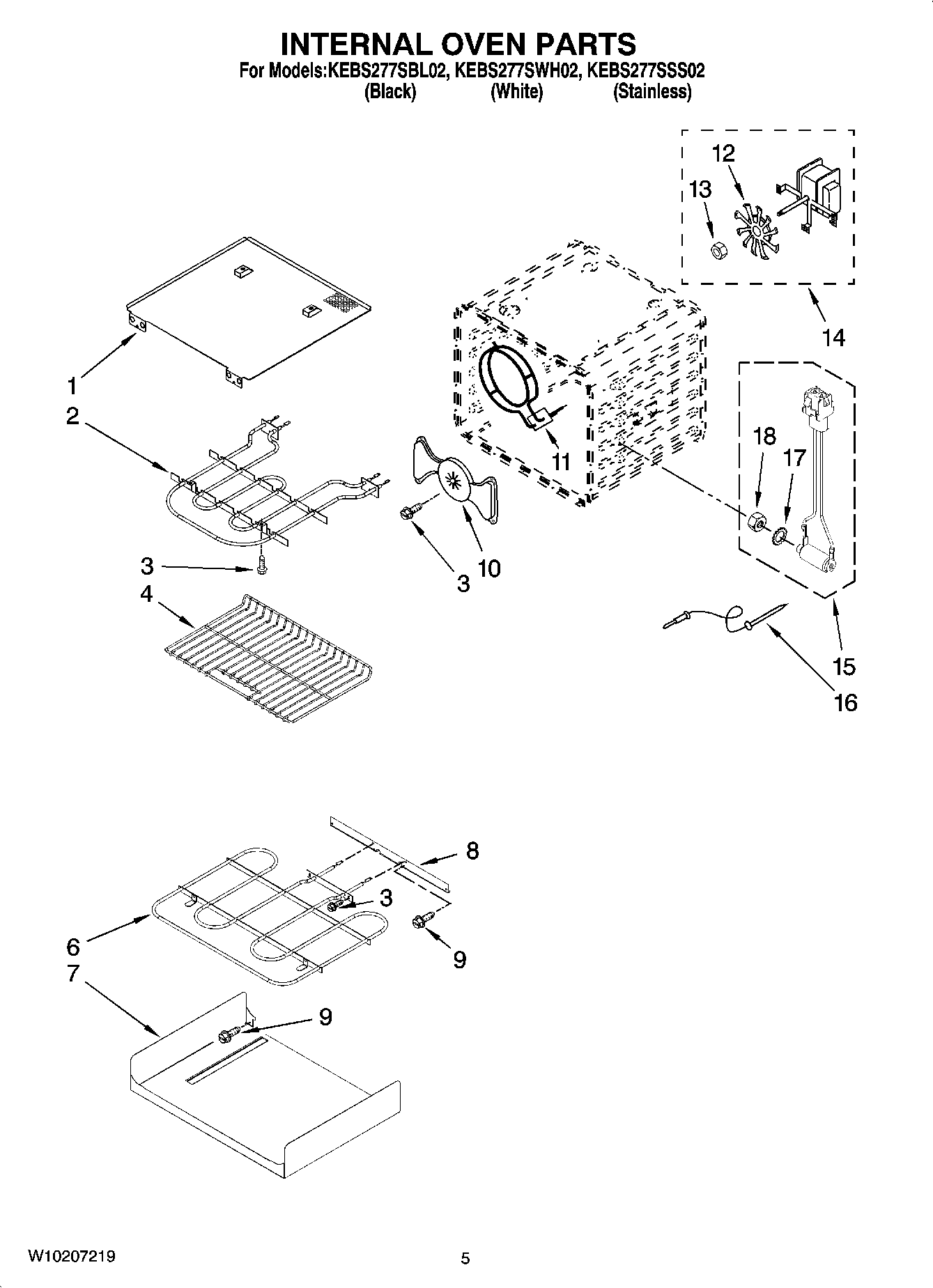 INTERNAL OVEN PARTS
For Models:KEBS277SBL02, KEBS277SWH02, KEBS277SSS02
(Black) (White) (Stainless)

12
13
14
1
2
11
18
17
3
10
3
4
15
16
8
3
6
9
7
9

W10207219
5