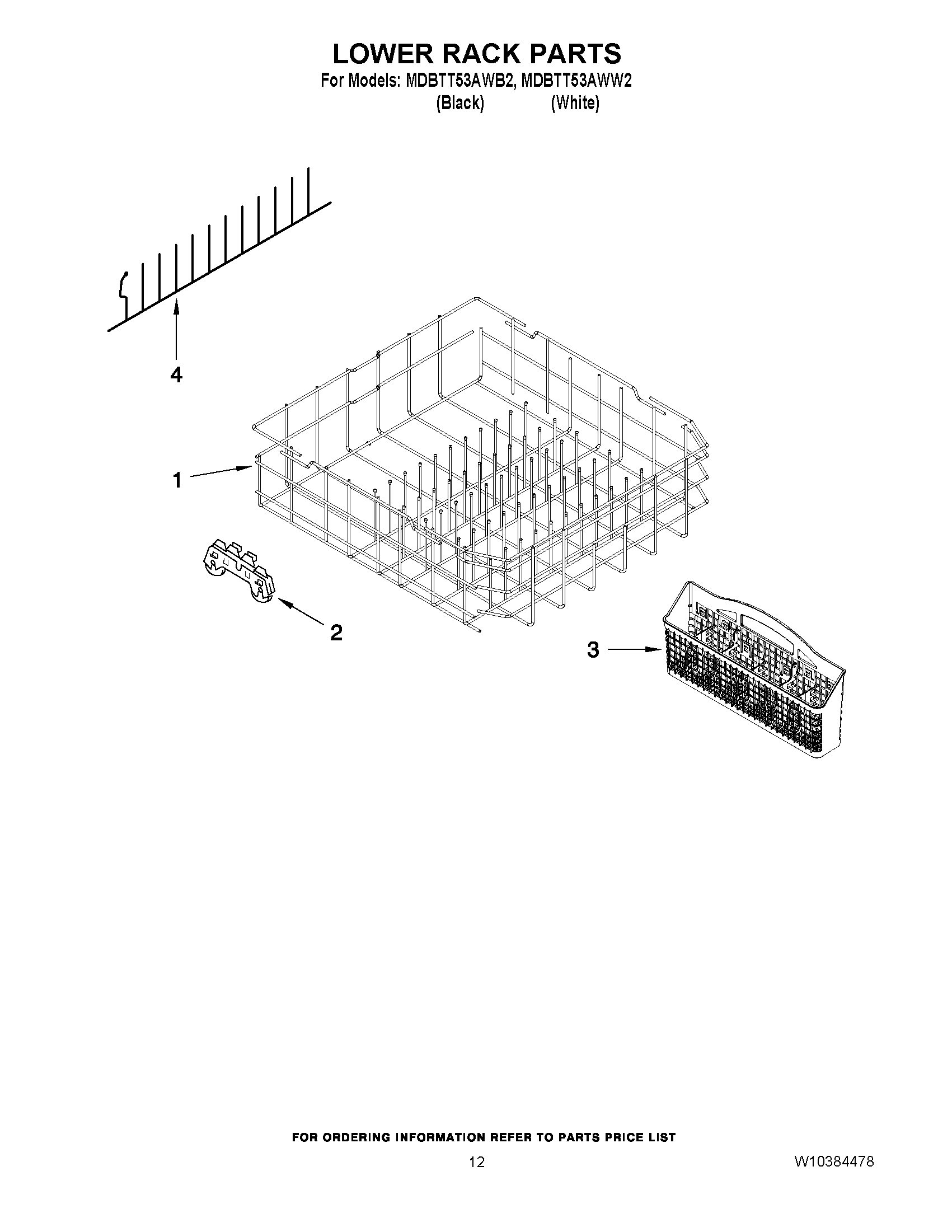 LOWER RACK PARTS

For Models: MDBTT53AWB2, MDBTT53AWW2
(Black) (White)

4

1

2

3

FOR ORDERING INFORMATION REFER TO PARTS PRICE LIST

12

W10384478